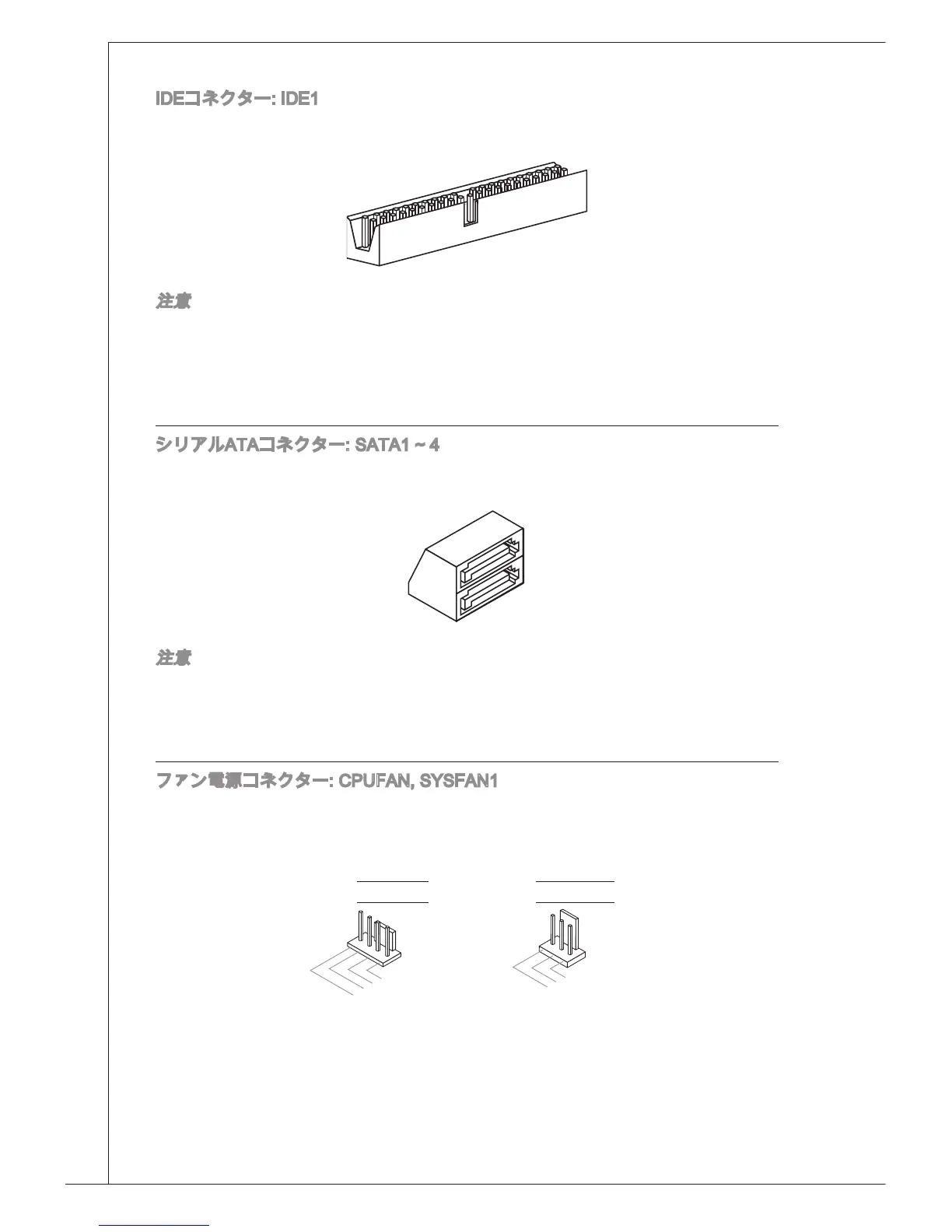 IDEコネクター: IDE1

注意

シリアルATAコネクター: SATA1 ~ 4

注意

ファン電源コネクター: CPUFAN, SYSFAN1