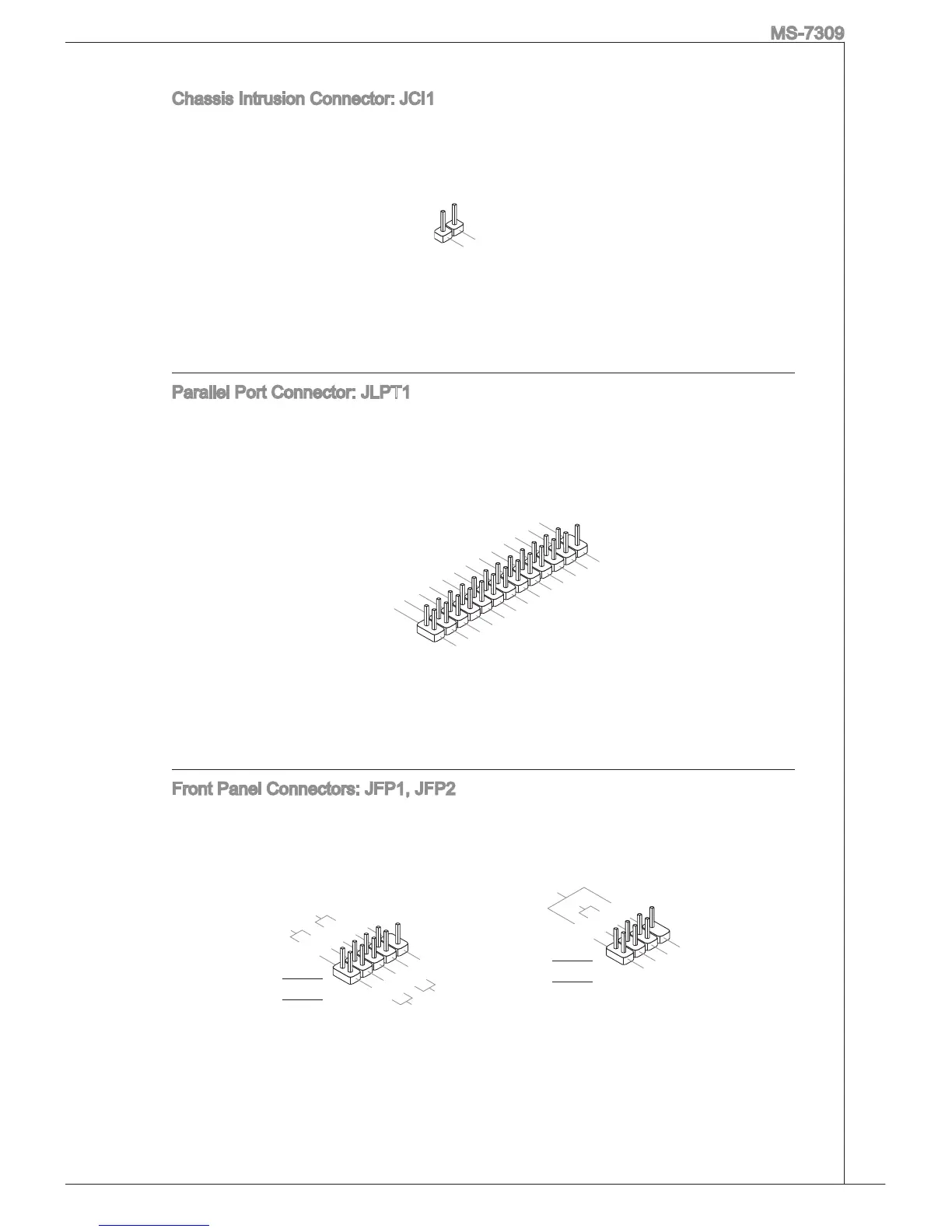 MS-7309

Chassis Intrusion Connector: JCI1

Parallel Port Connector: JLPT1

Front Panel Connectors: JFP1, JFP2