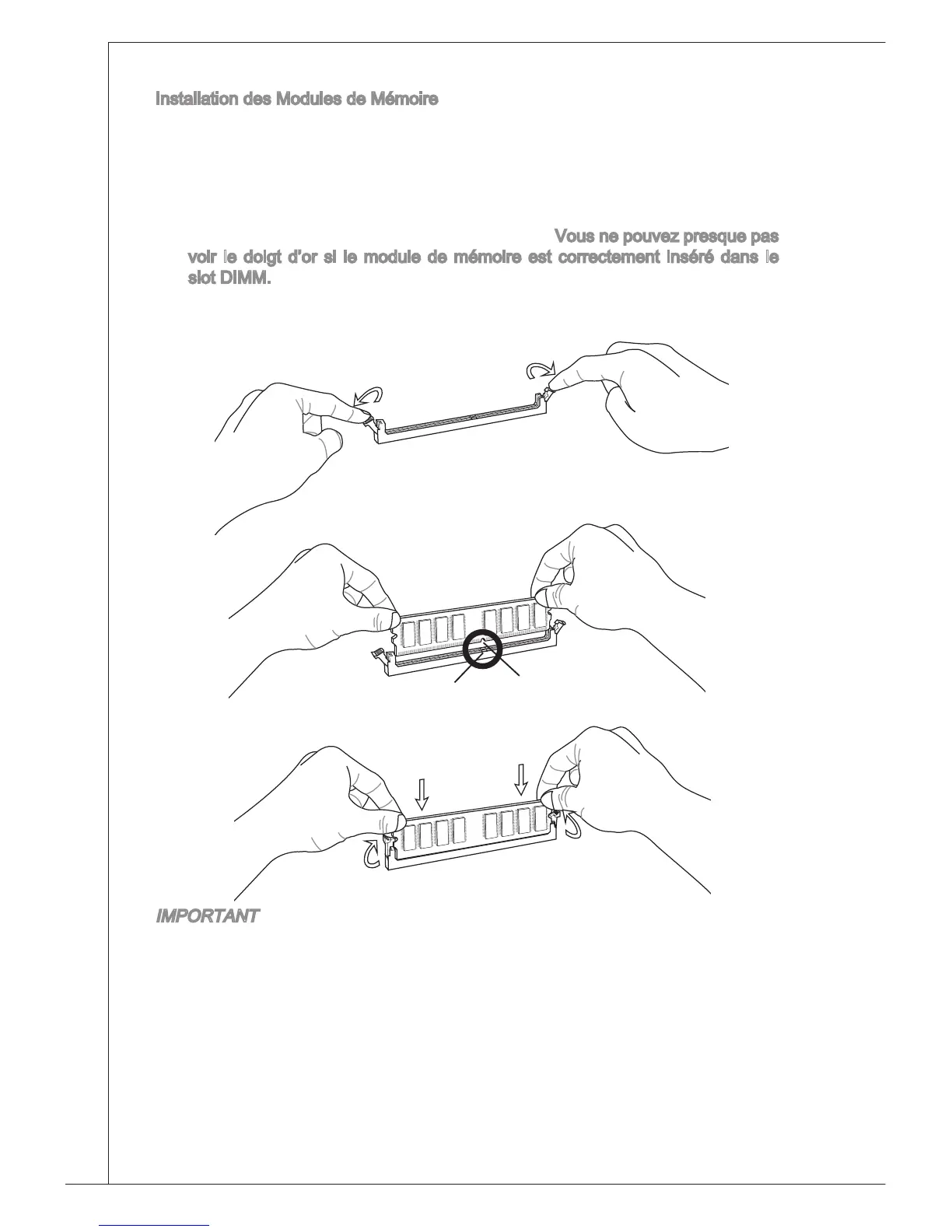 Installation des Modules de Mémoire

Vous ne pouvez presque pas voir le doigt d'or si le module de mémoire est correctement inséré dans le slot DIMM.

IMPORTANT