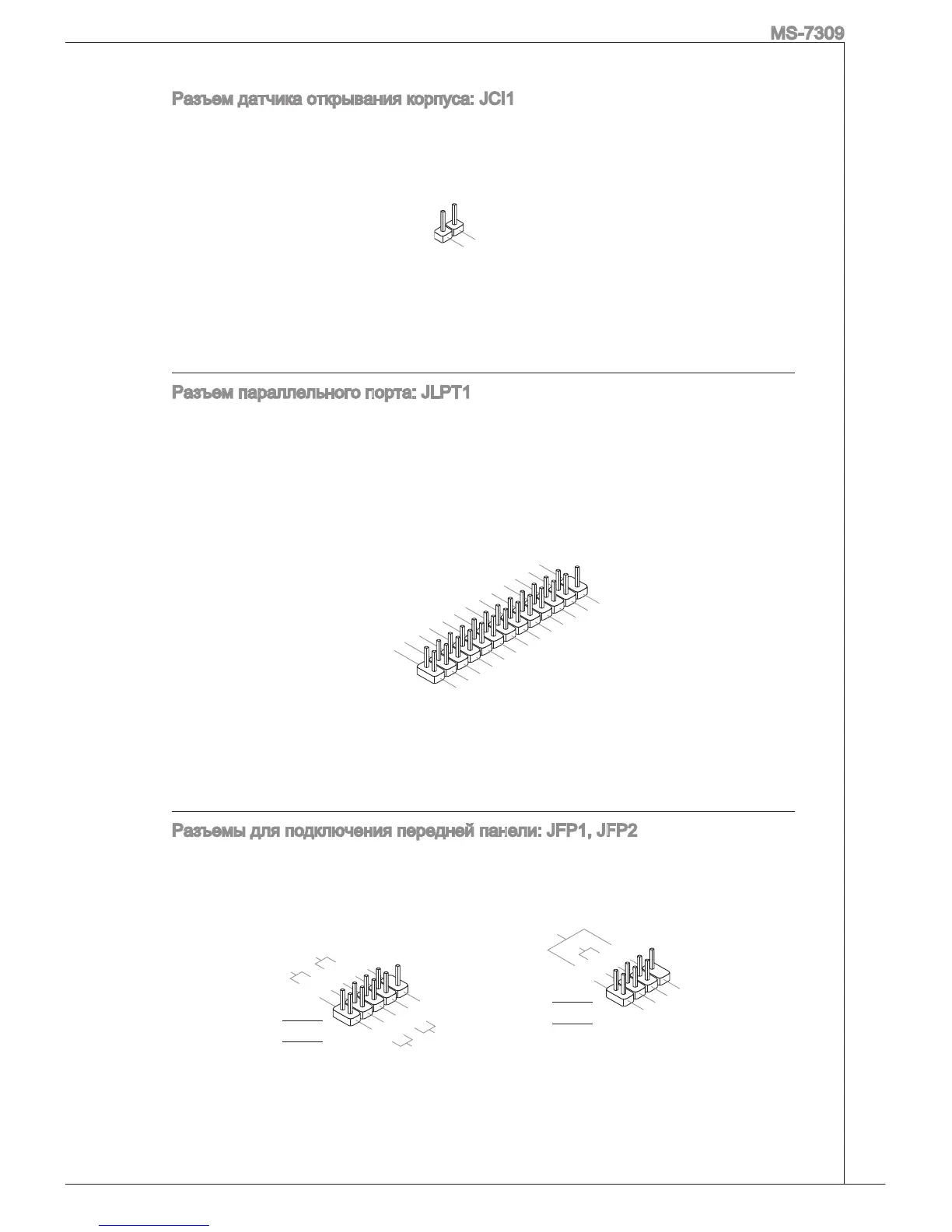 MS-7309

Разъем датчика открывания корпуса: JCI1

Разъем параллельного порта: JLPT1

Разъемы для подключения передней панели: JFP1, JFP2