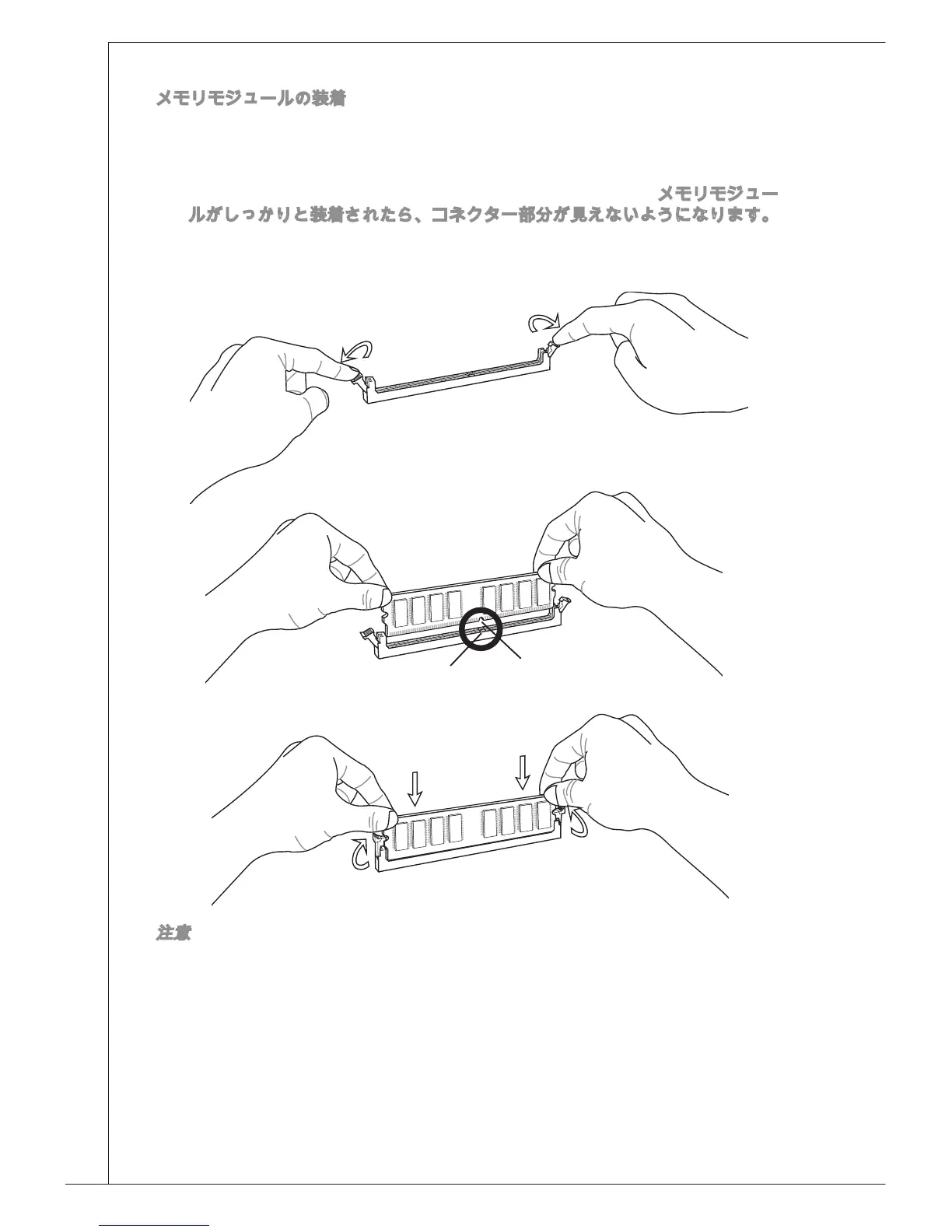 メモリモジュールの装着

メモリモジュールがしっかりと装着されたら、コネクター部分が見えないようになります。

注意