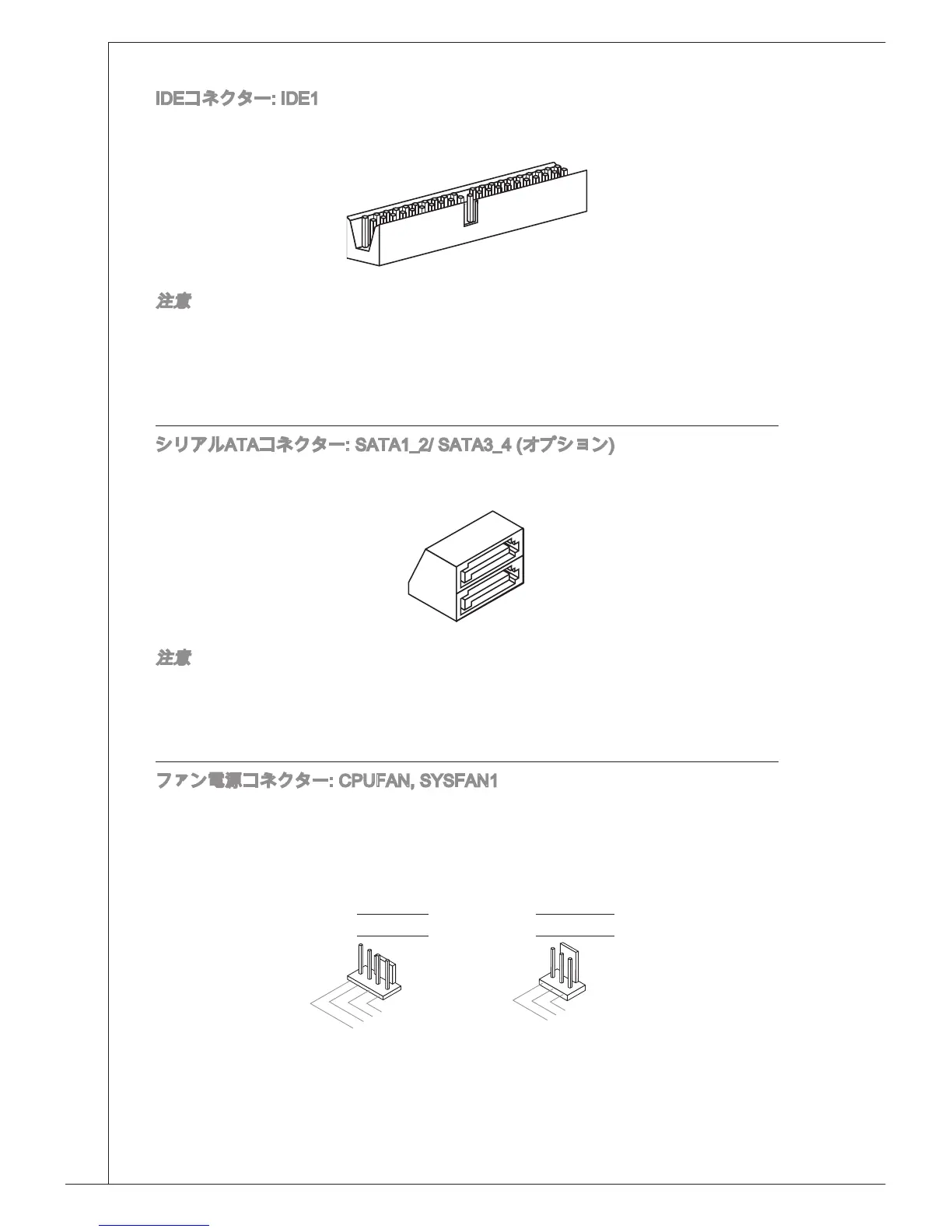 IDEコネクター: IDE1

注意

シリアルATAコネクター: SATA1_2/ SATA3_4 (オプション)

注意

ファン電源コネクター: CPUFAN, SYSFAN1