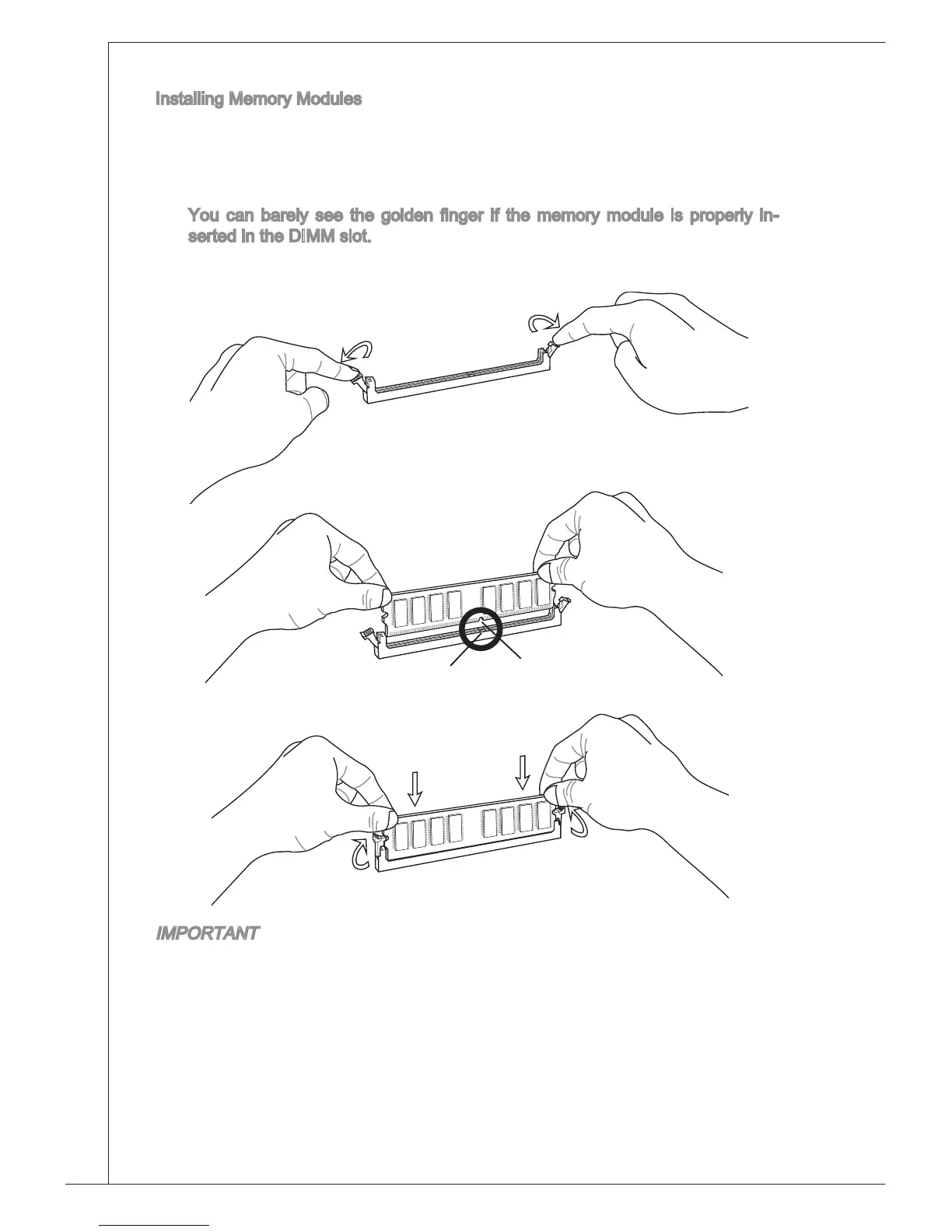 Installing Memory Modules

You can barely see the golden finger if the memory module is properly inserted in the DIMM slot.

IMPORTANT