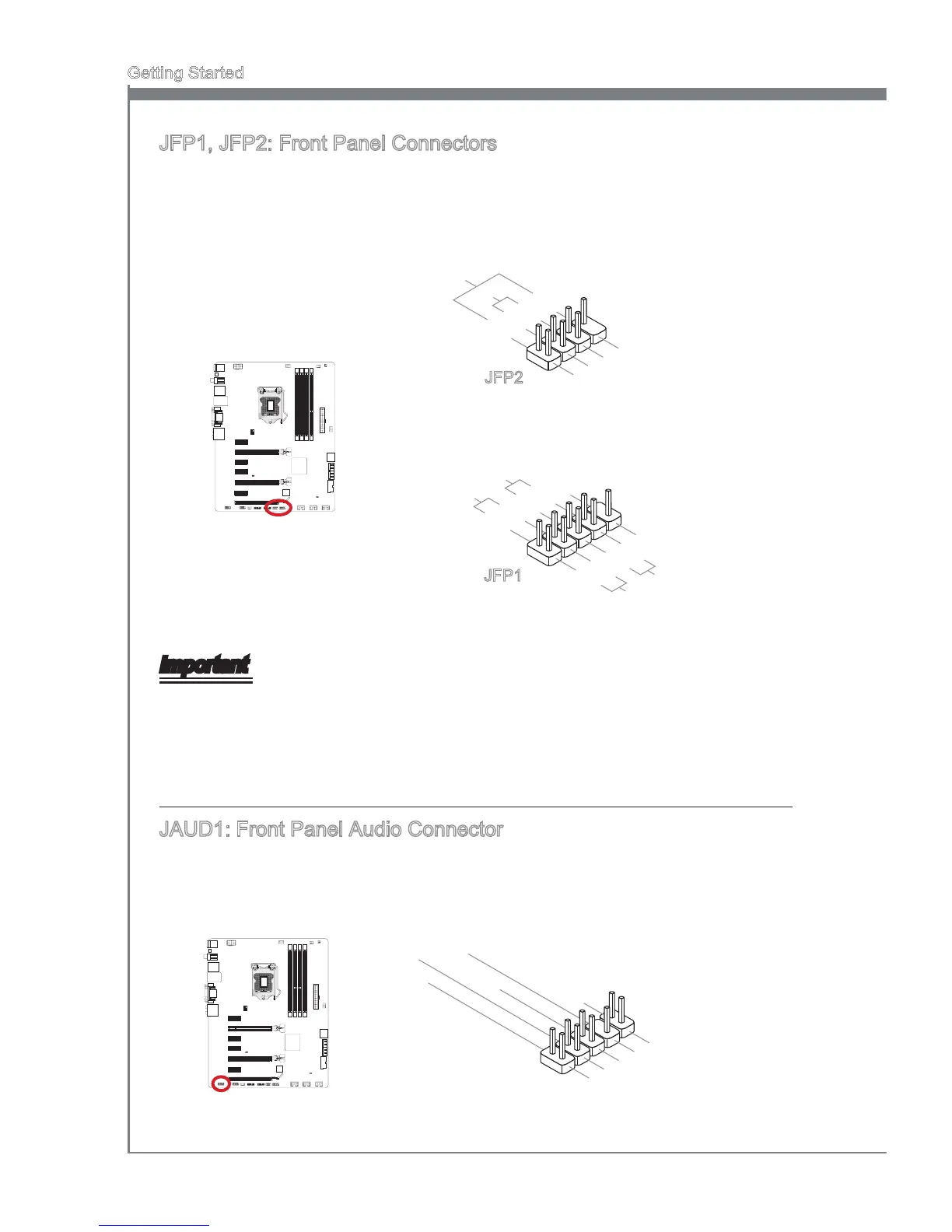 Getting Started

JFP1, JFP2: Front Panel Connectors

JFP2

JFP1

Important

JAUD1: Front Panel Audio Connector