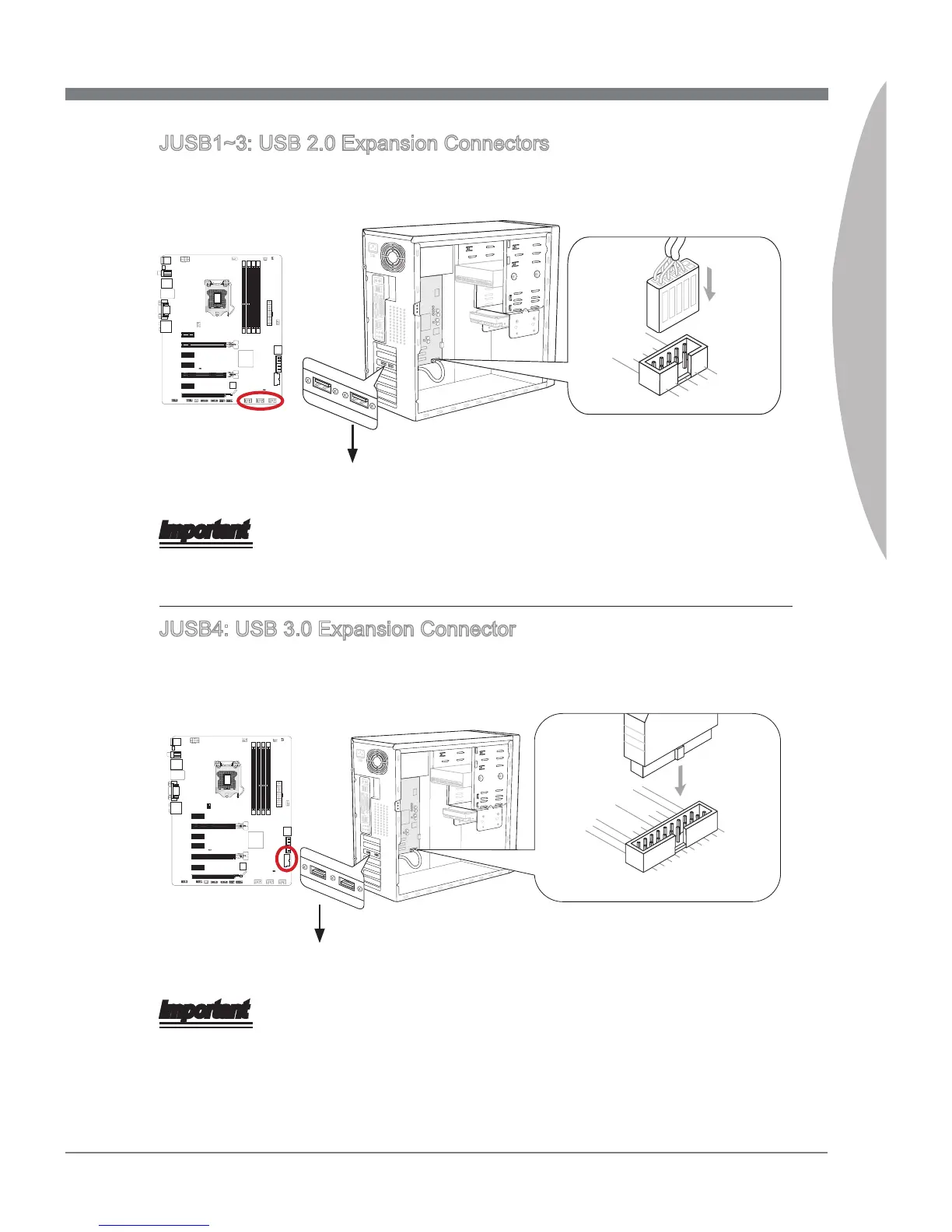 JUSB1~3: USB 2.0 Expansion Connectors

Important

JUSB4: USB 3.0 Expansion Connector

Important