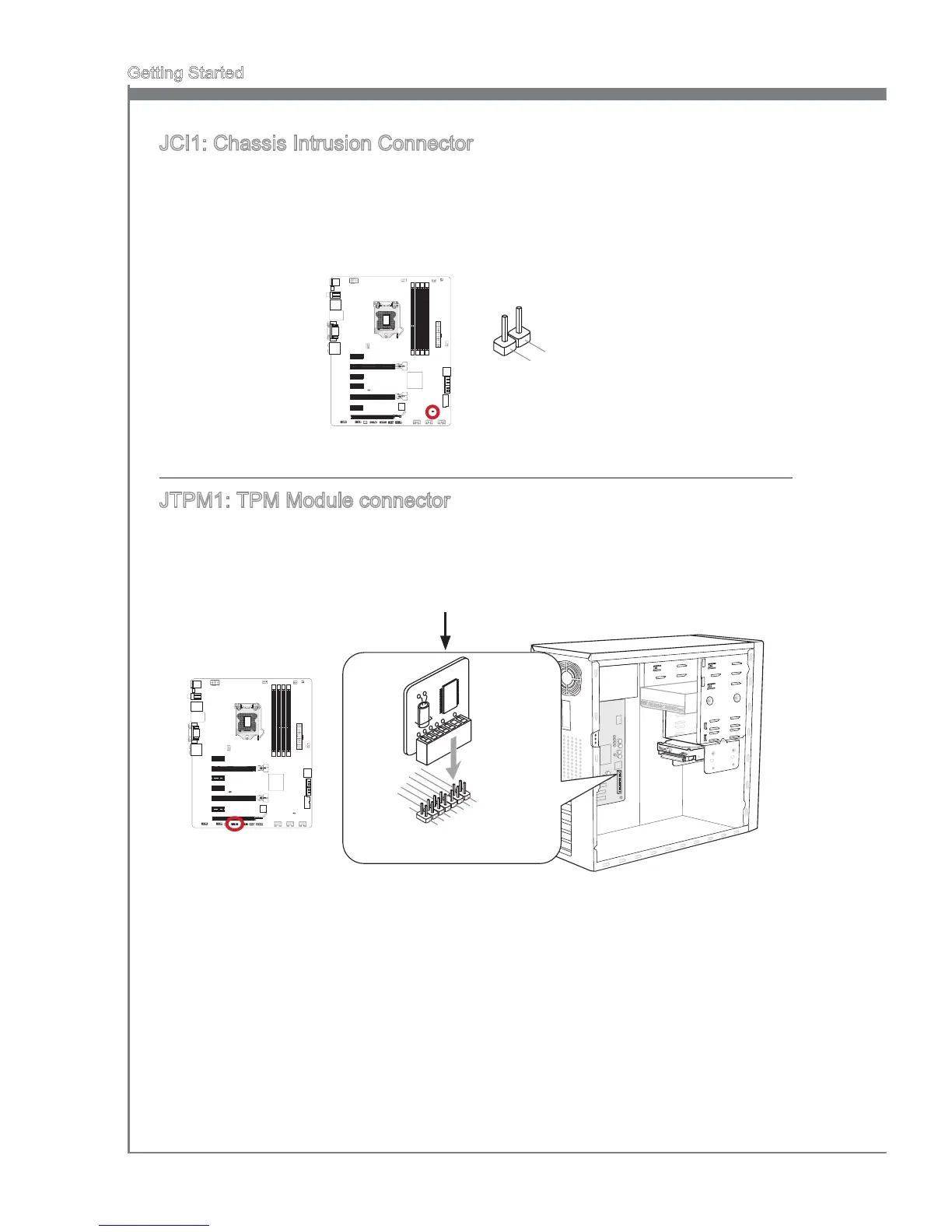 Getting Started

JCI1: Chassis Intrusion Connector

JTPM1: TPM Module connector