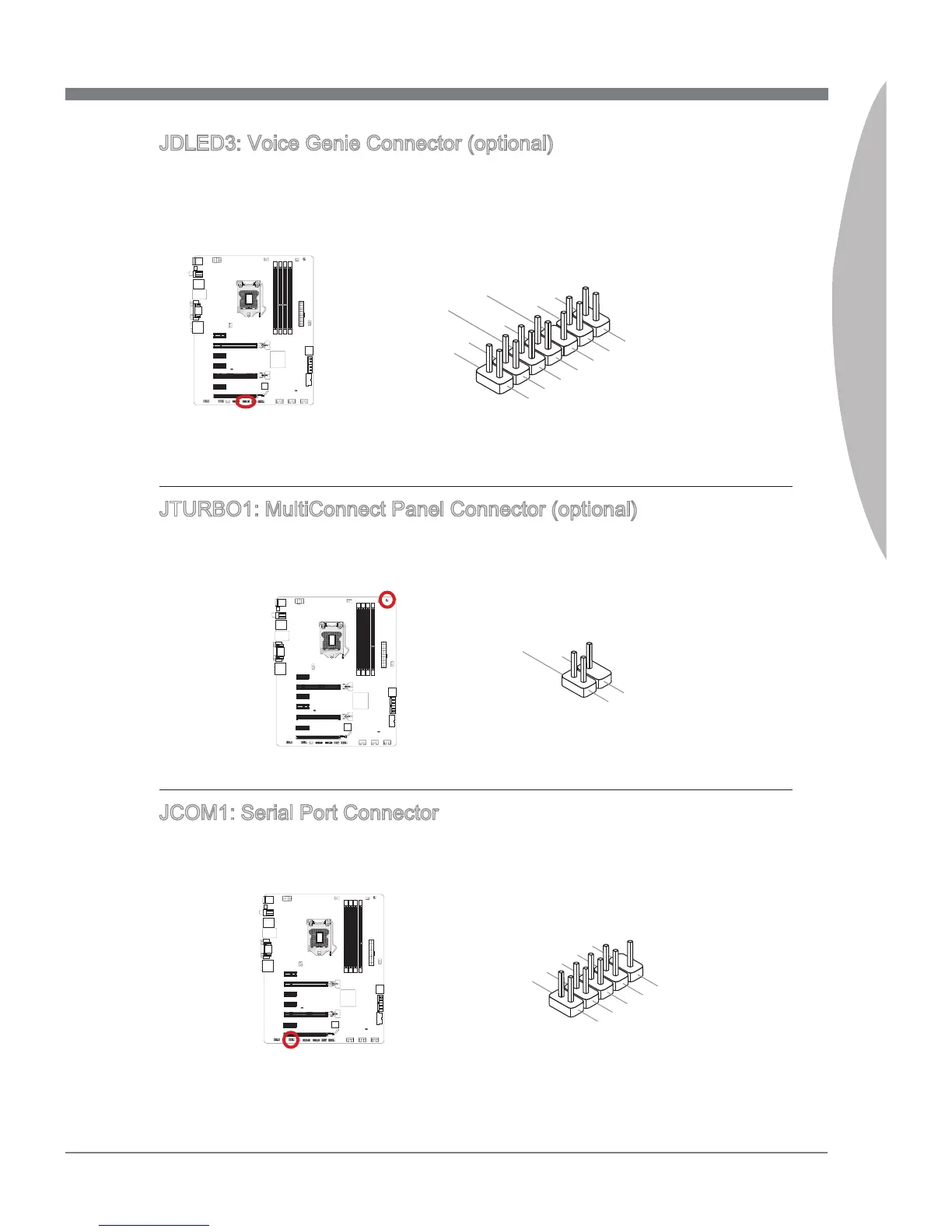 JDLED3: Voice Genie Connector (optional)

JTURBO1: MultiConnect Panel Connector (optional)

JCOM1: Serial Port Connector