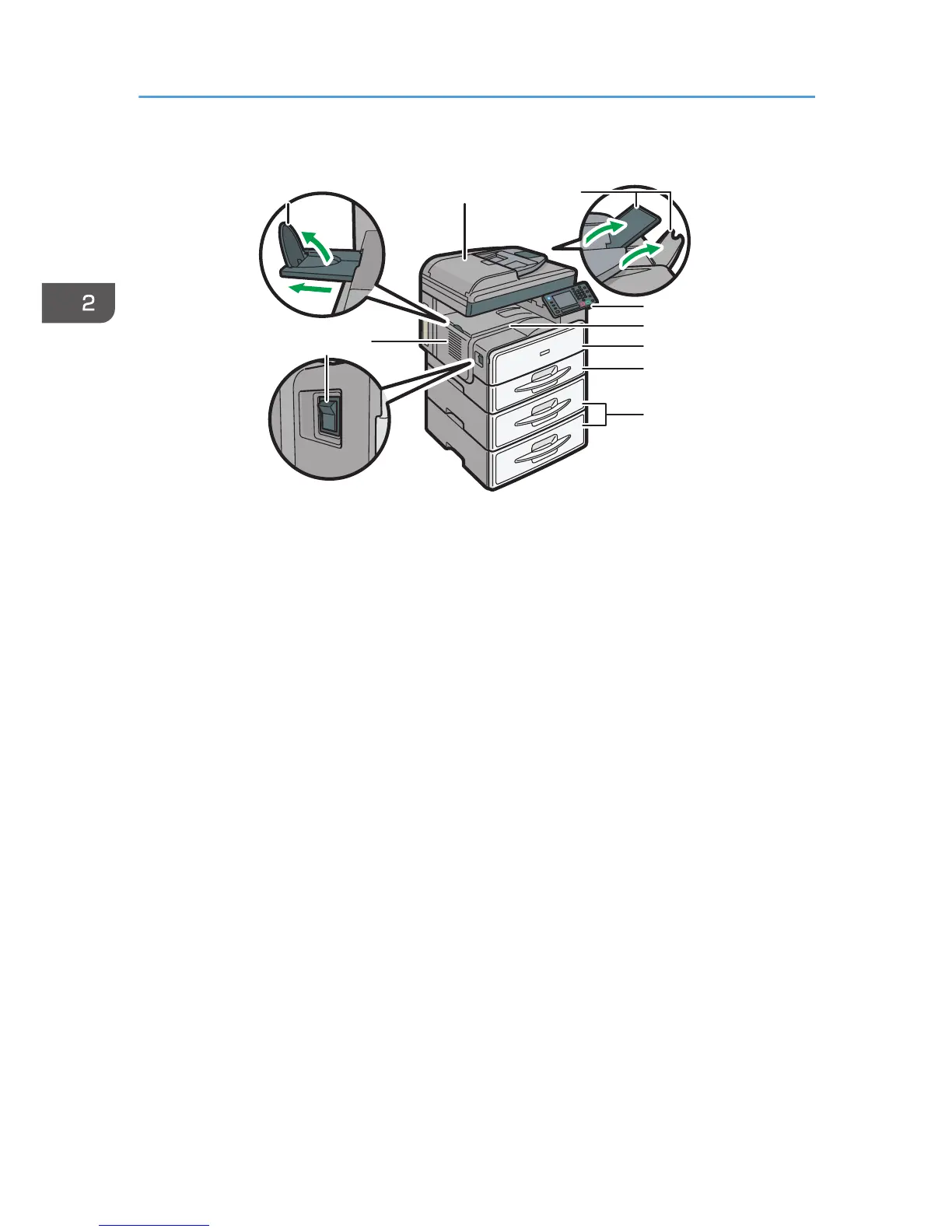 2