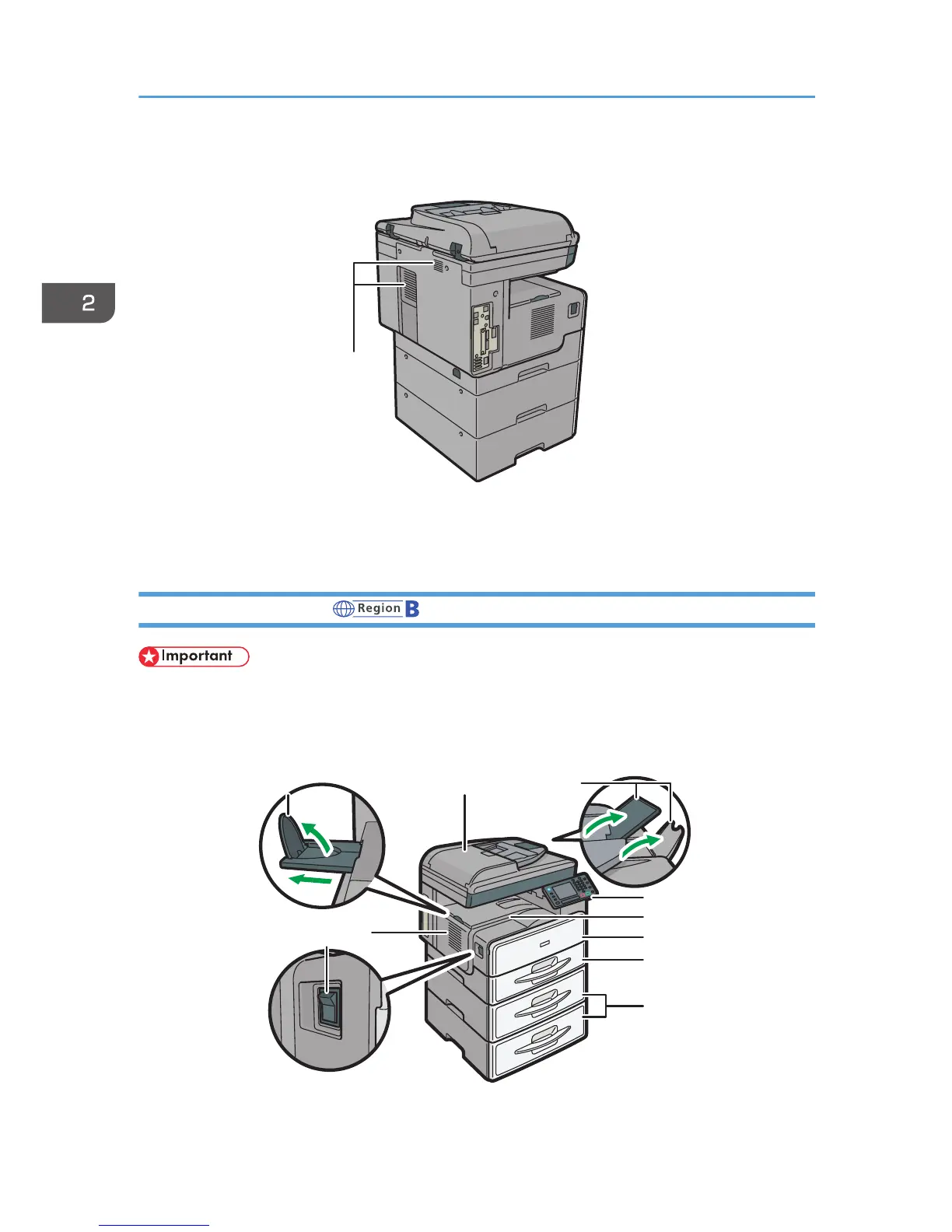 2

Region B

Important