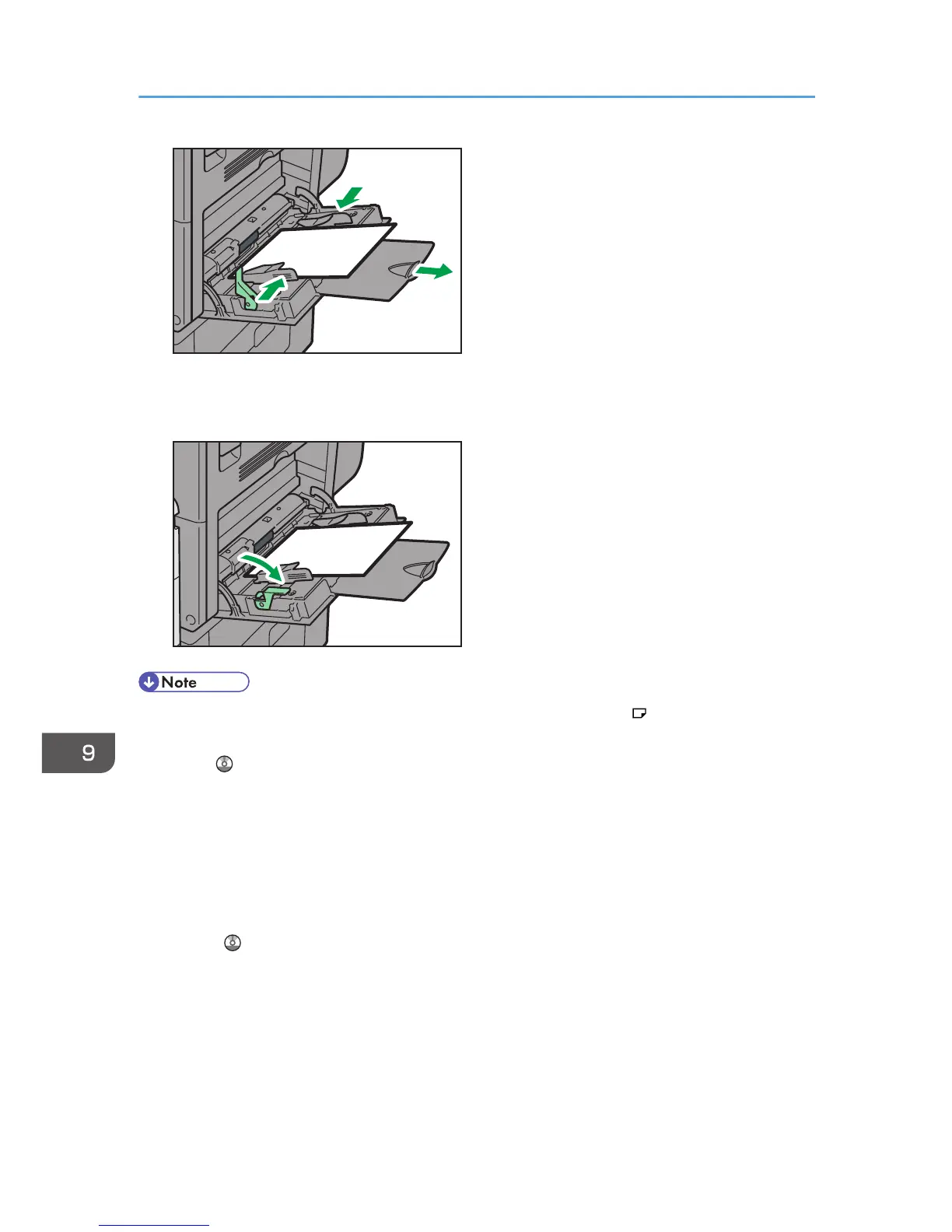 Note

9