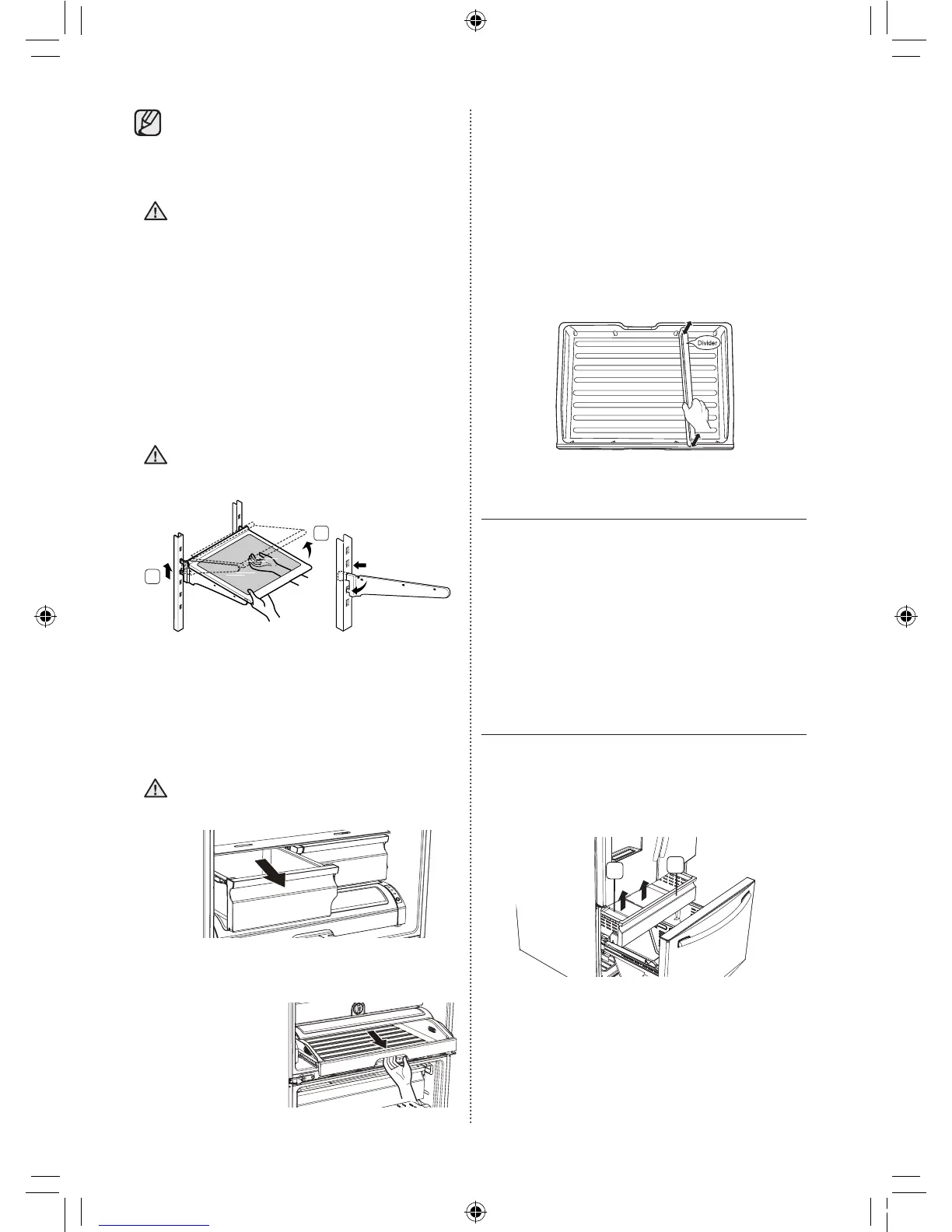 Divider