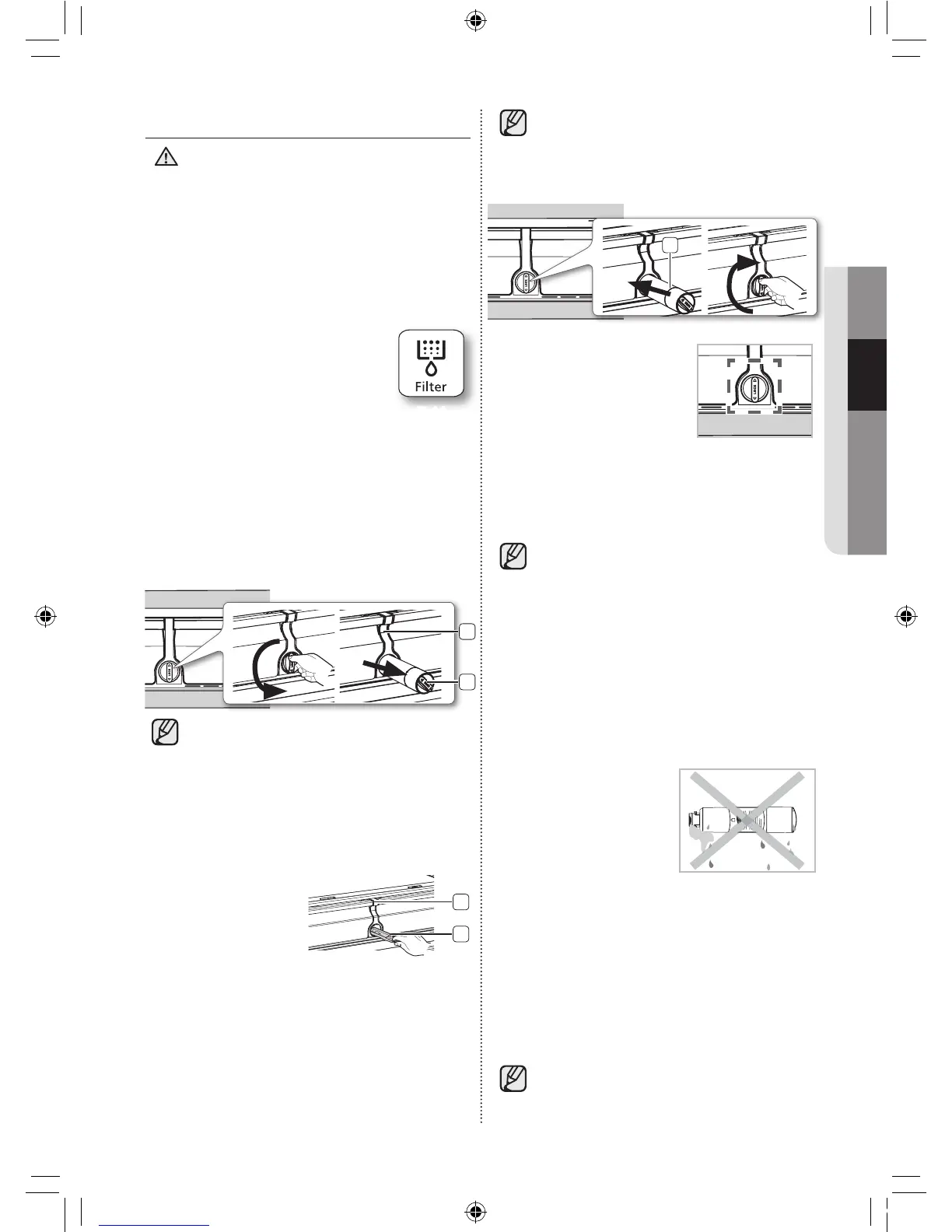 Filter