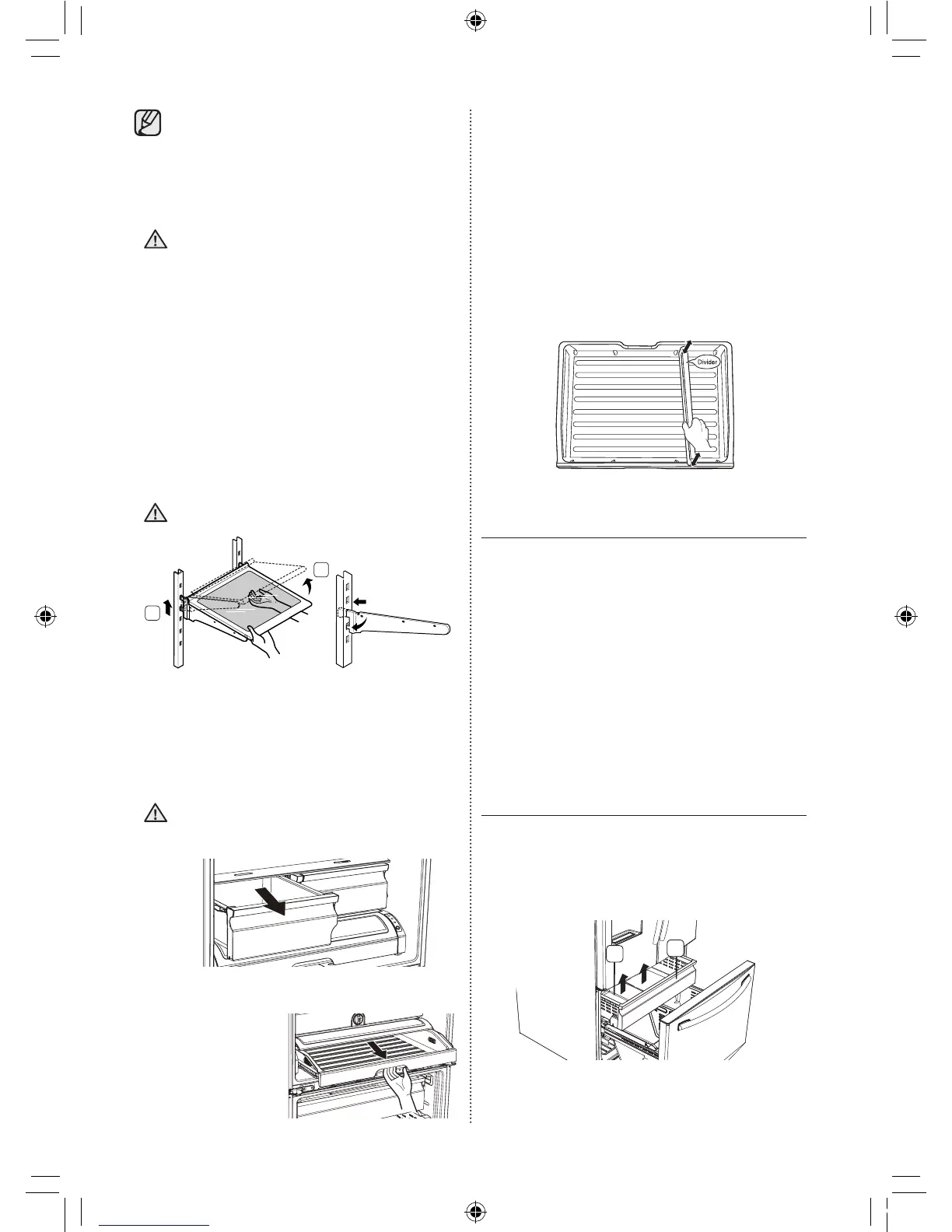 Divider