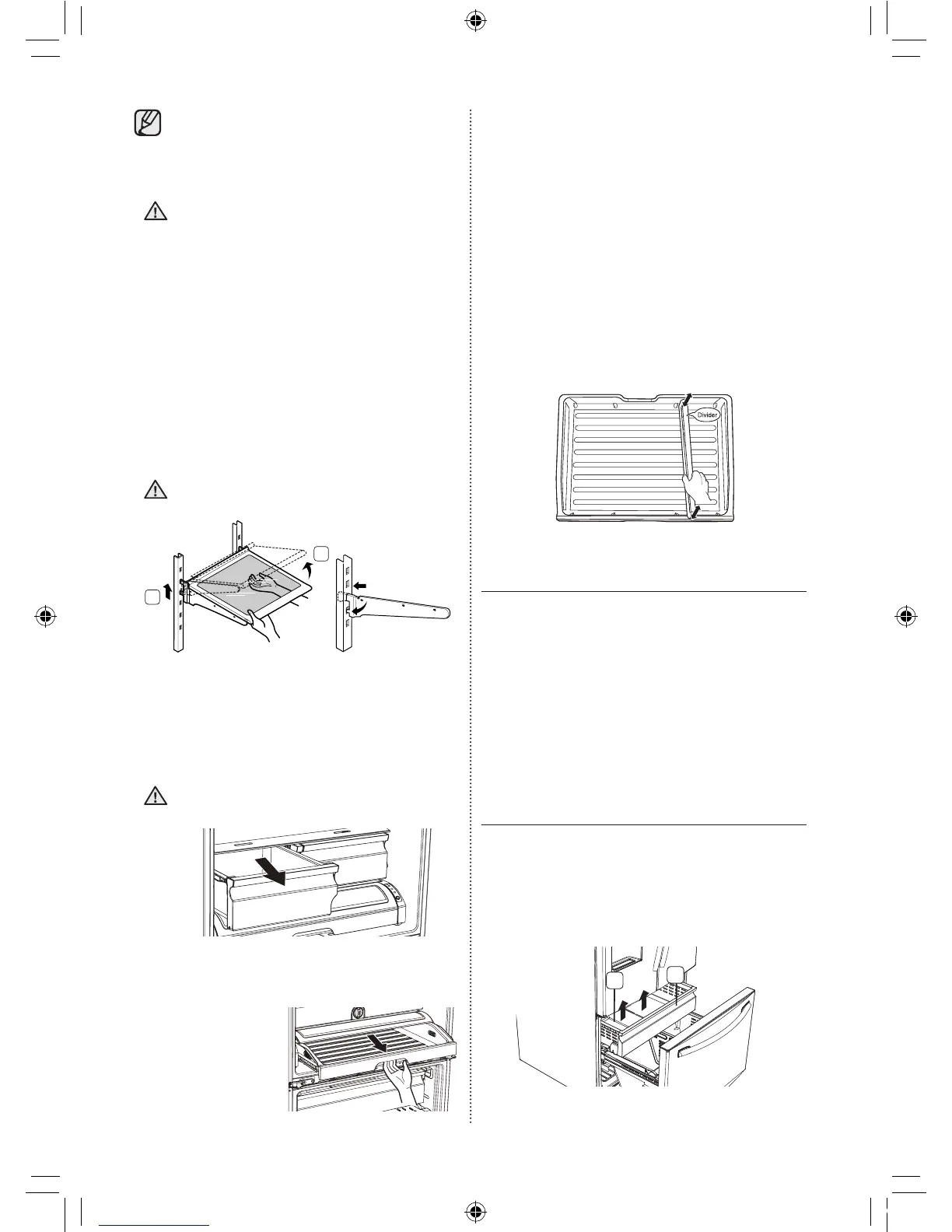 Divider