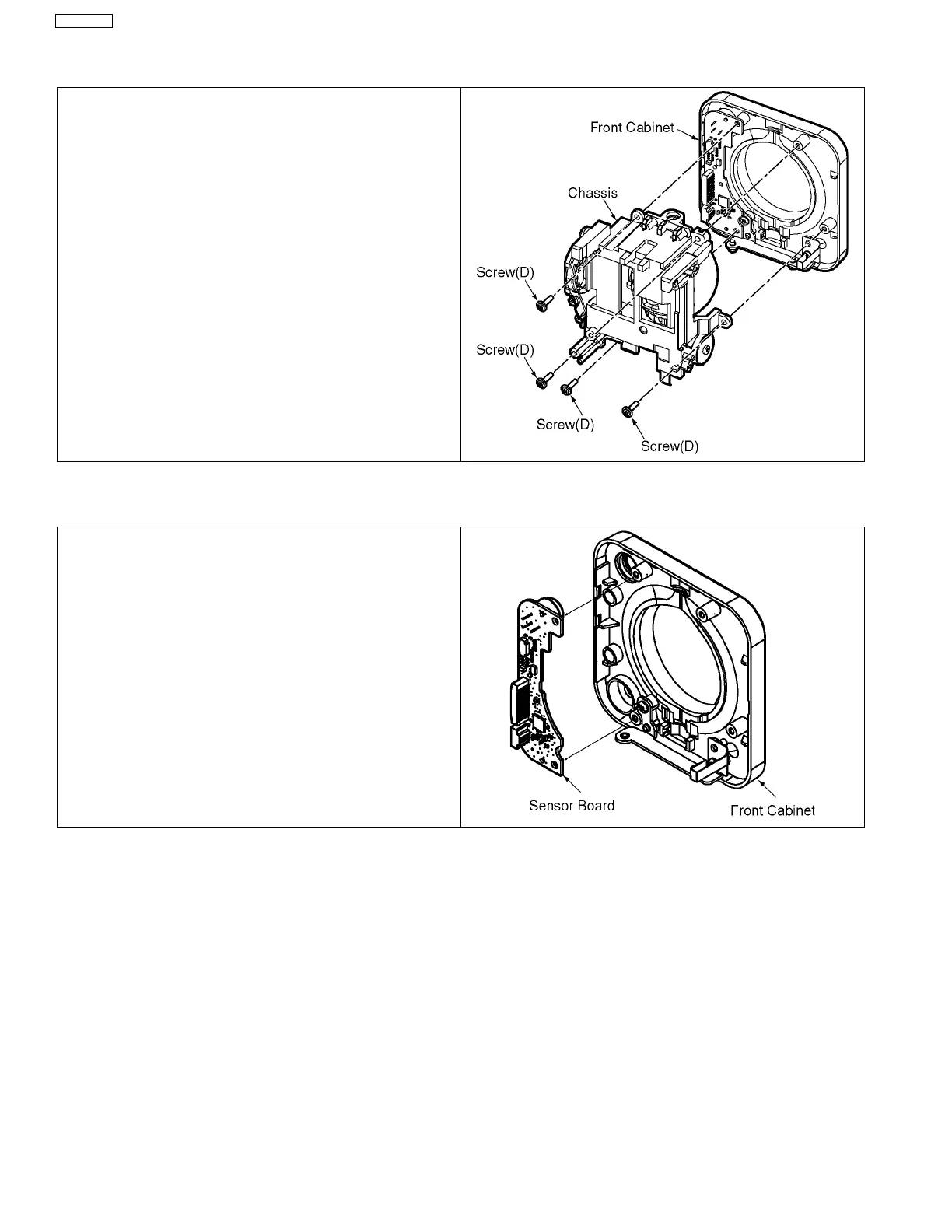 Front Cabinet

Chassis

Screw(D)

Screw(D)

Screw(D)

Screw(D)

Sensor Board

Front Cabinet