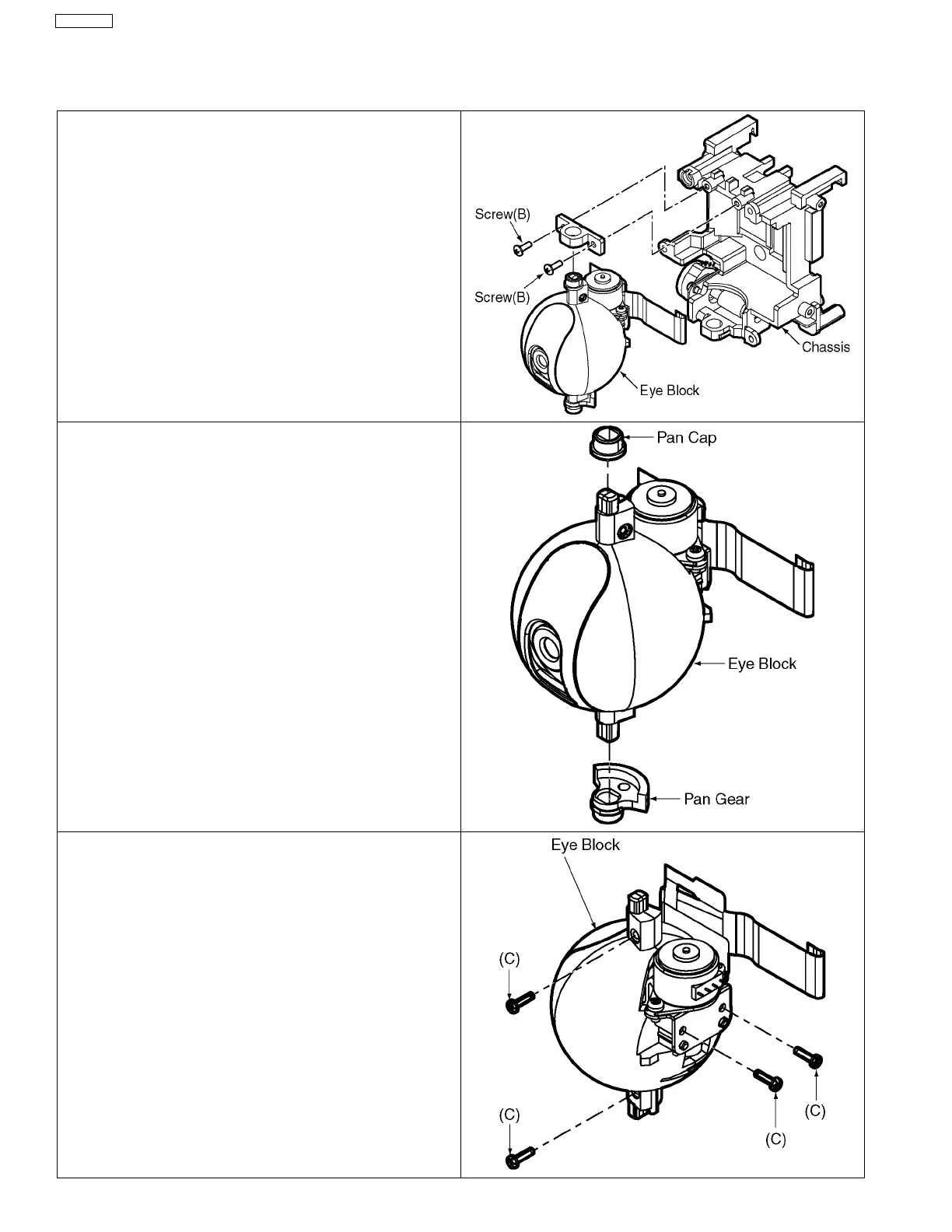 Screw(B)

Screw(B)

Chassis

Eye Block

Pan Cap

Eye Block

Pan Gear

Eye Block

(C)

(C)

(C)

(C)