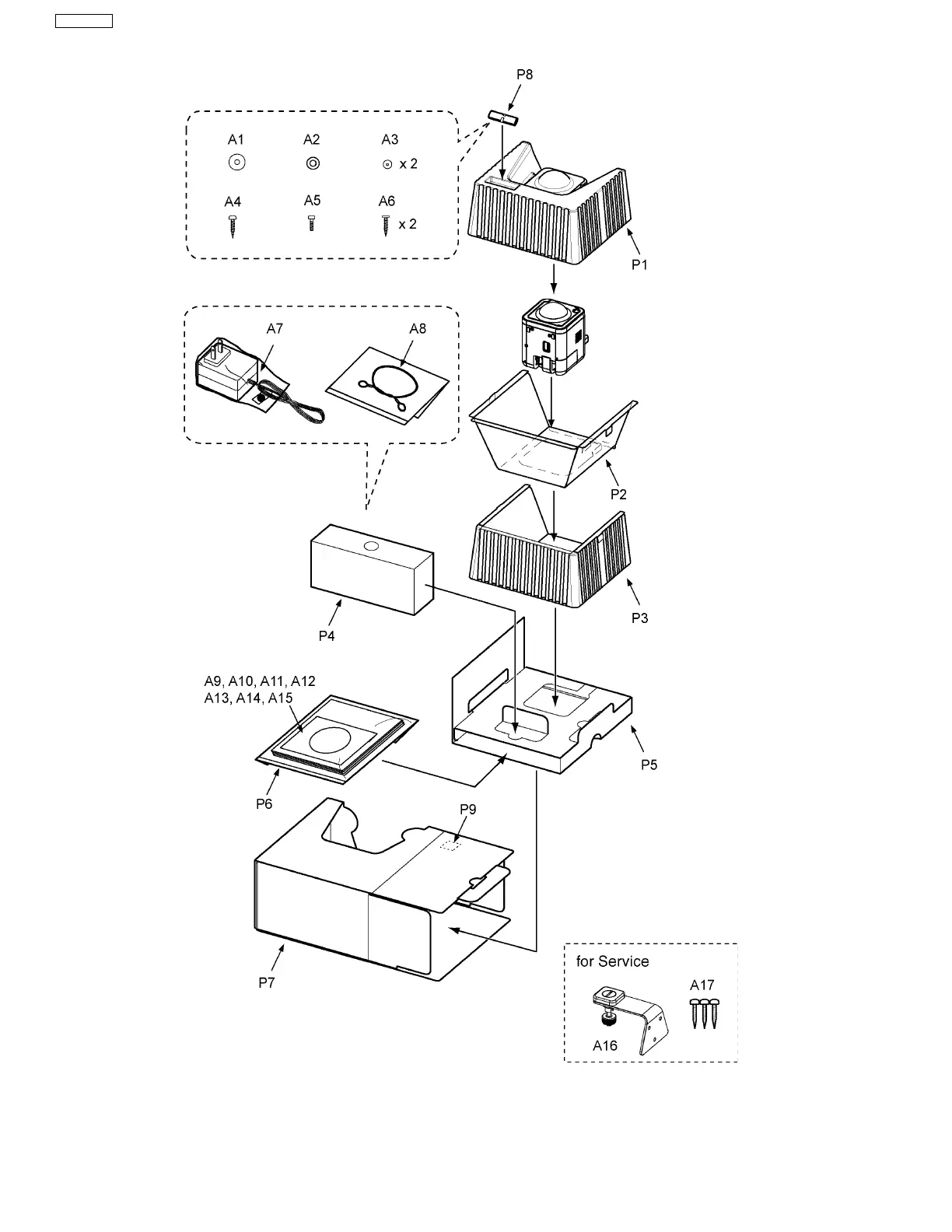 P8

A1 A2 A3 x 2

A4 A5 A6 x 2

P1

A7 A8

P2

P3

P4

A9, A10, A11, A12
A13, A14, A15

P5

P6

P9

P7

for Service

A17

A16