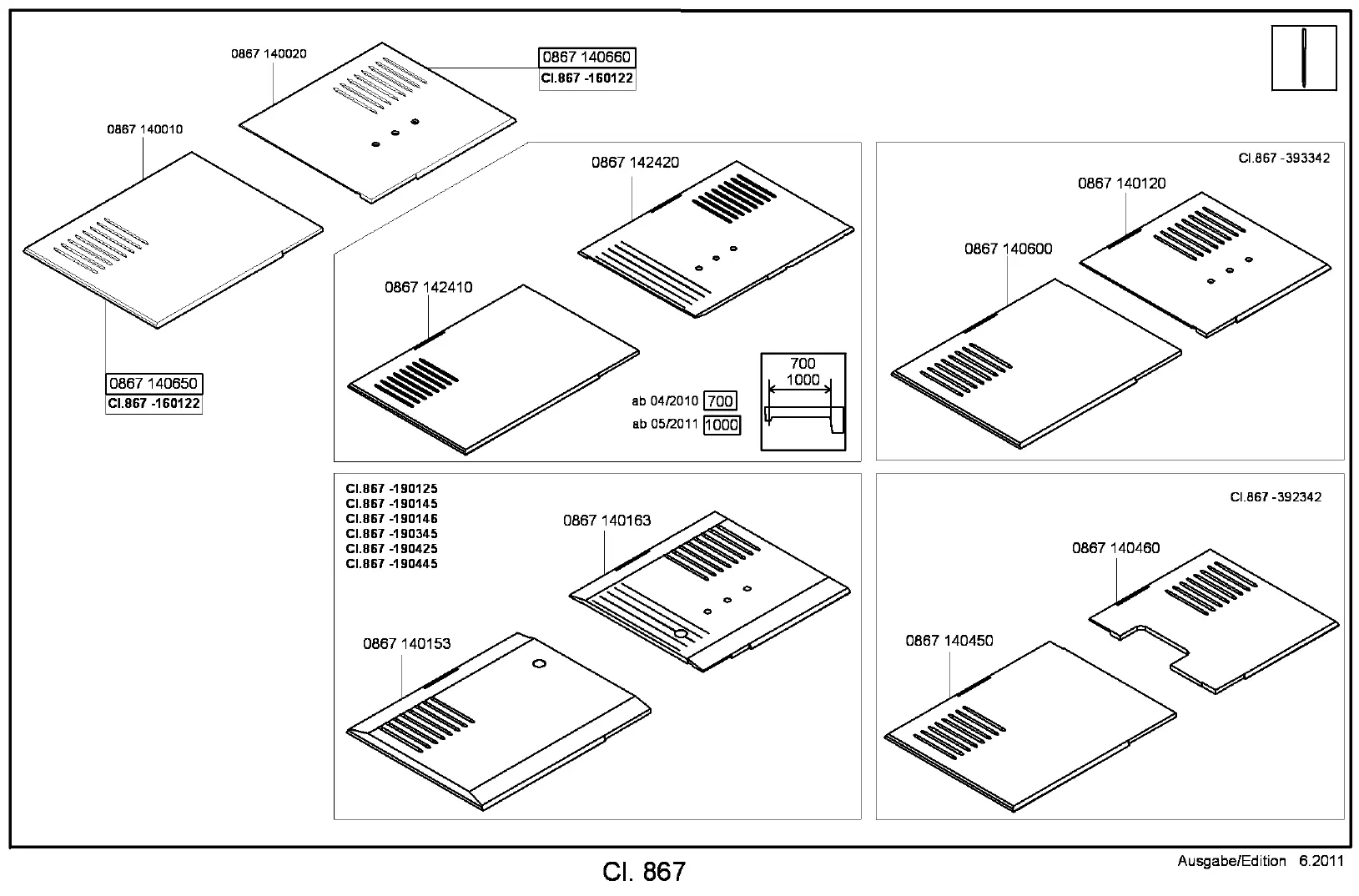 0867 140020

0867 140660
Cl.867 -160122

0867 140010

0867 140650
Cl.867 -160122

0867 142420

0867 142410

ab 04/2010 700
ab 05/2011 1000

700
1000

Cl.867 -393342

0867 140120

0867 140600

Cl.867 -190125
Cl.867 -190145
Cl.867 -190146
Cl.867 -190345
Cl.867 -190425
Cl.867 -190445

0867 140163

0867 140153

Cl.867 -392342

0867 140460

0867 140450

Cl. 867

Ausgabe/Edition 6.2011