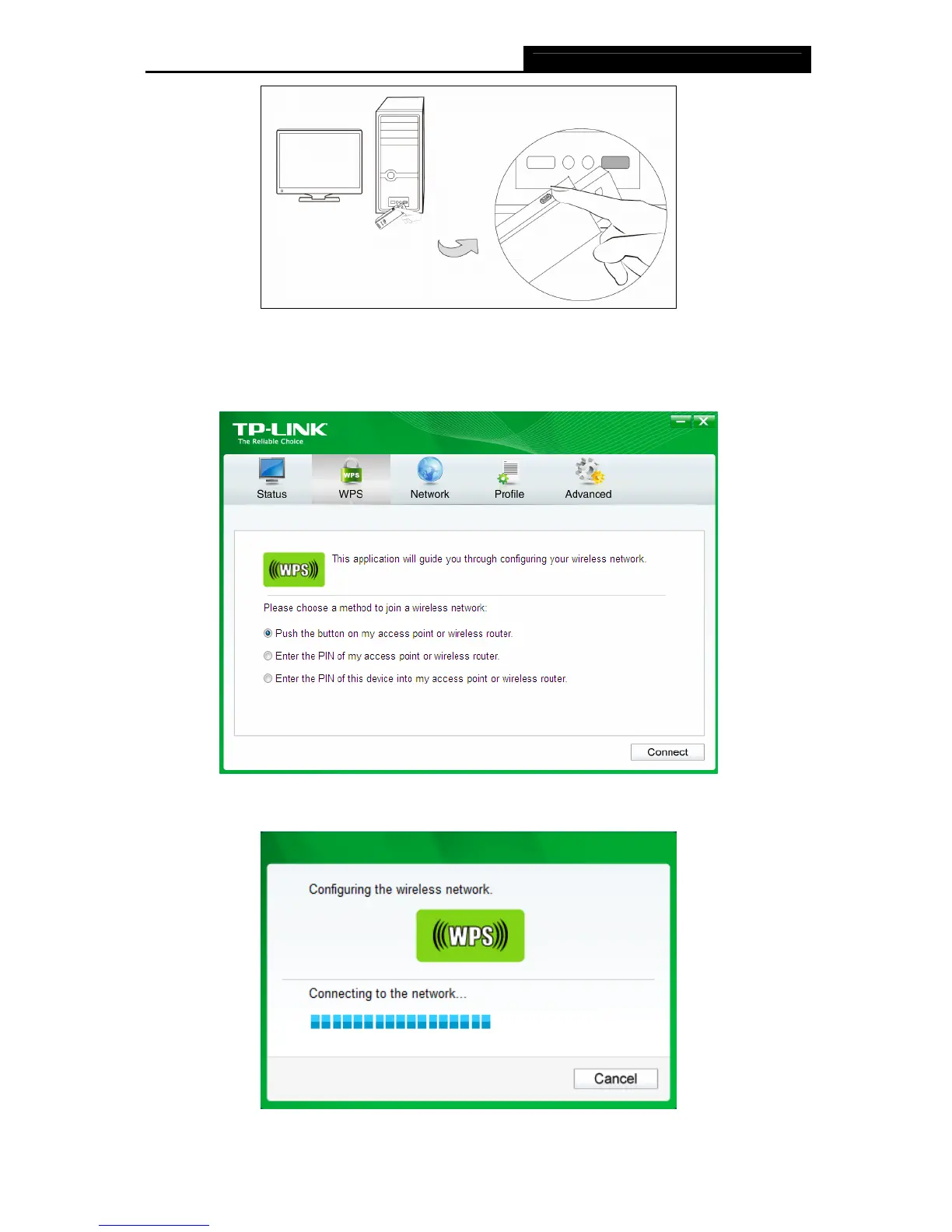 TP-LINK
The Reliable Choice

Status WPS Network Profile Advanced

WPS

This application will guide you through configuring your wireless network.

Please choose a method to join a wireless network:

Push the button on my access point or wireless router.

Enter the PIN of my access point or wireless router.

Enter the PIN of this device into my access point or wireless router.

Connect

Configuring the wireless network.

WPS

Connecting to the network...

Cancel