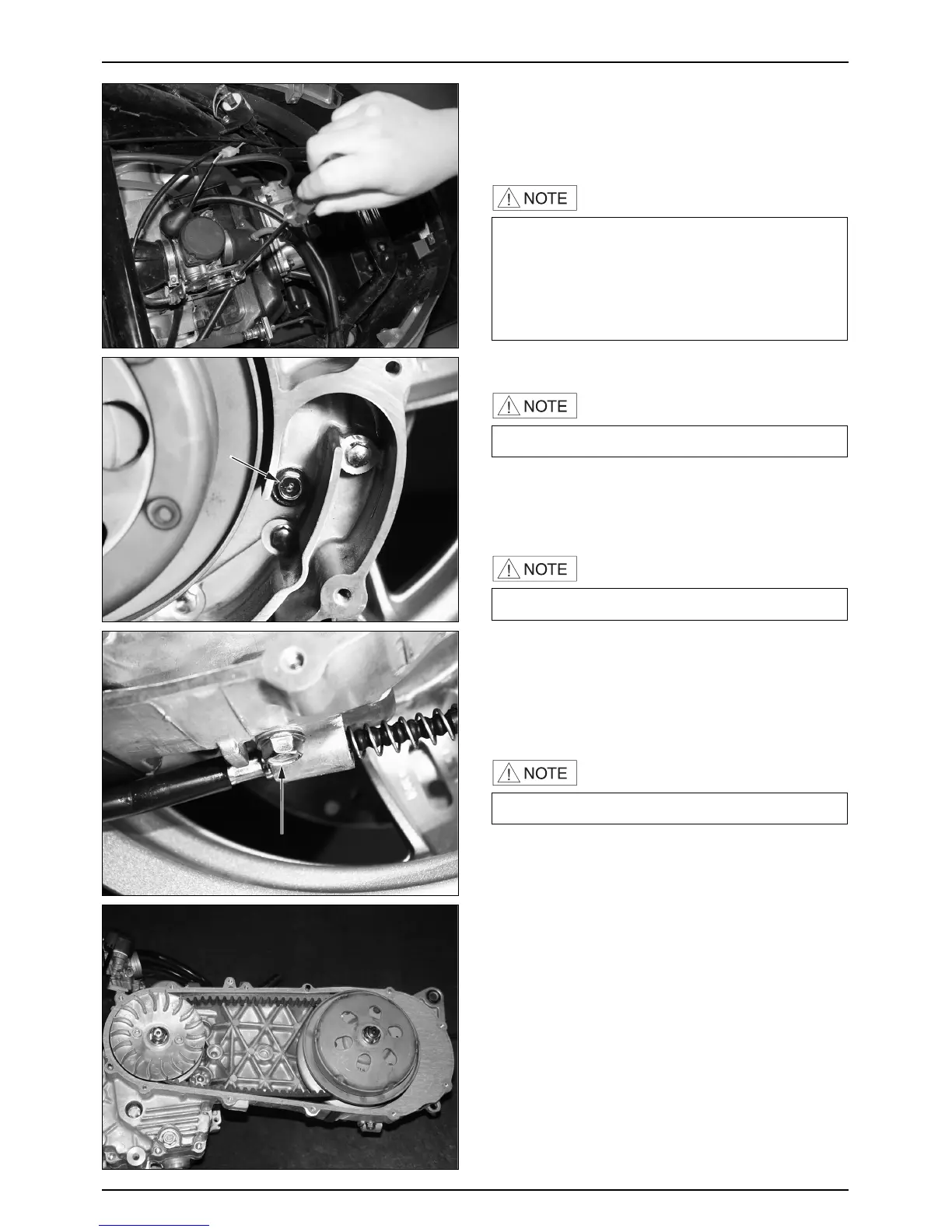 NOTE

NOTE

NOTE

NOTE