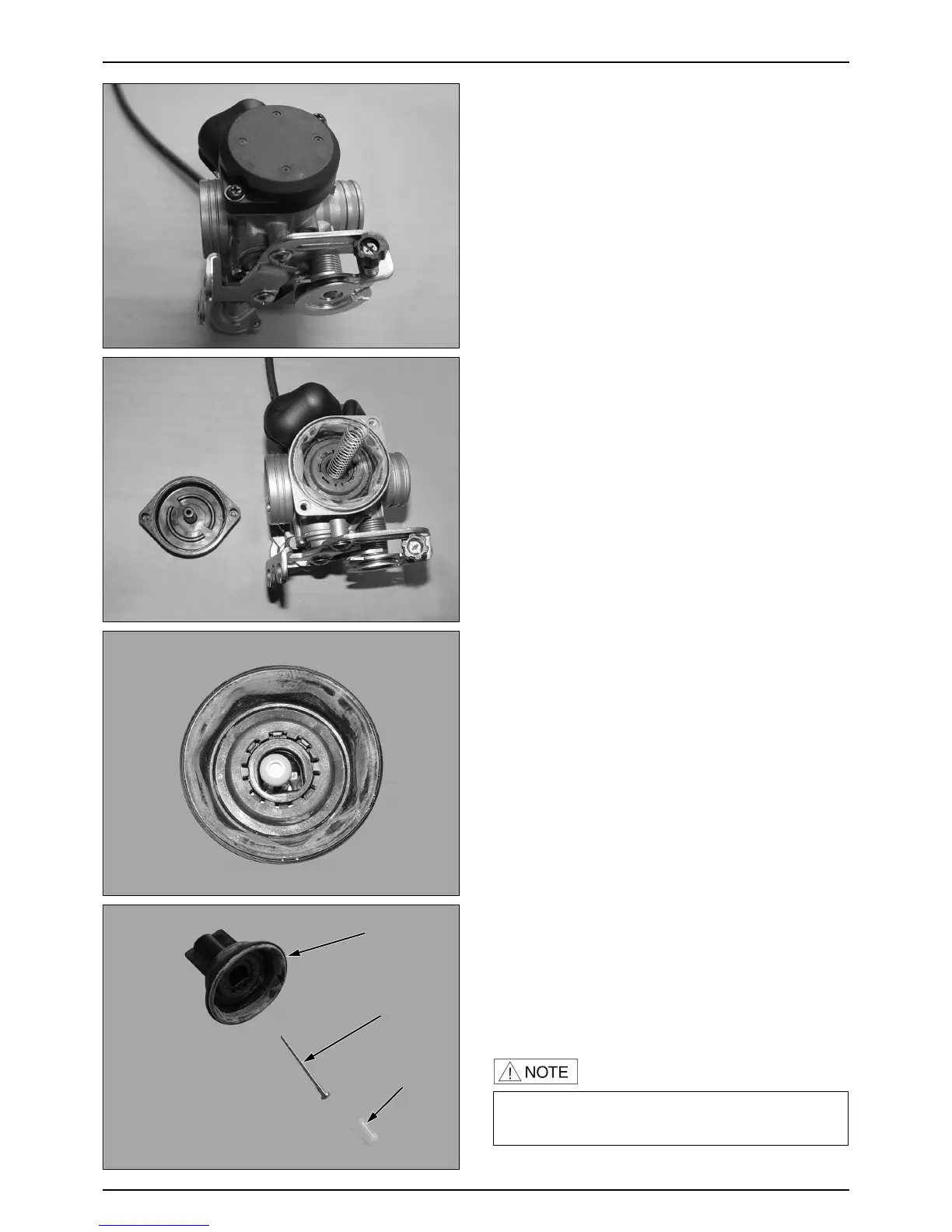 NOTE