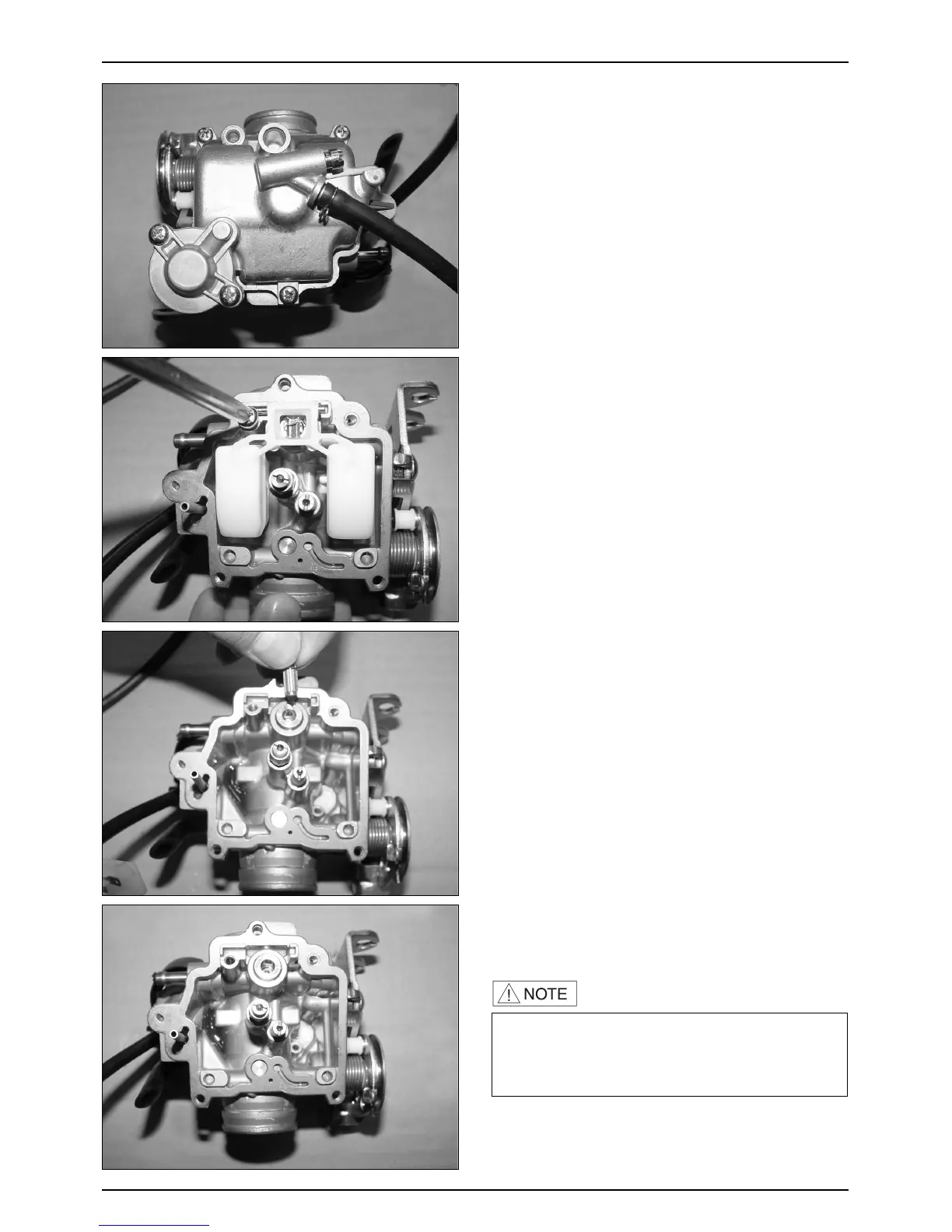 NOTE