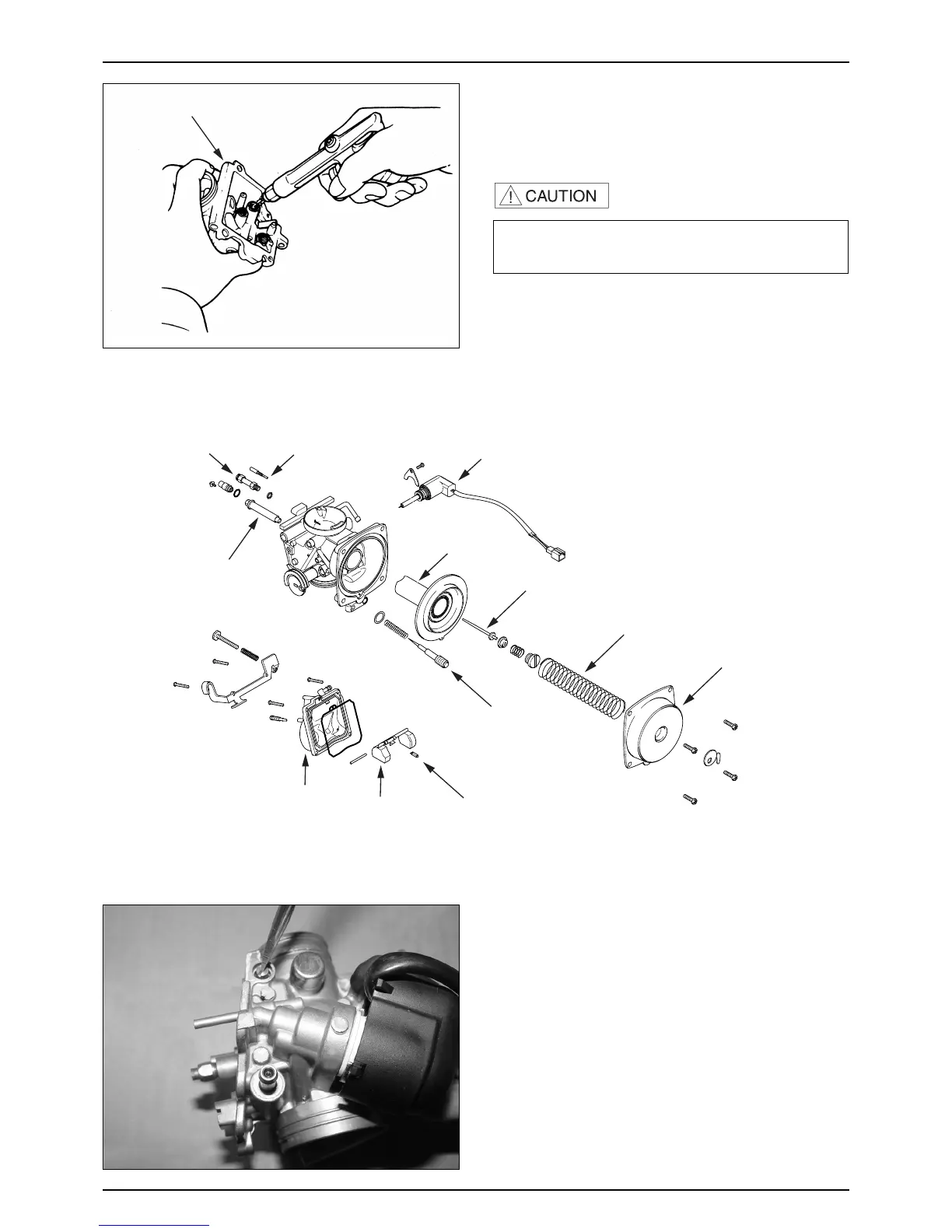 CAUTION