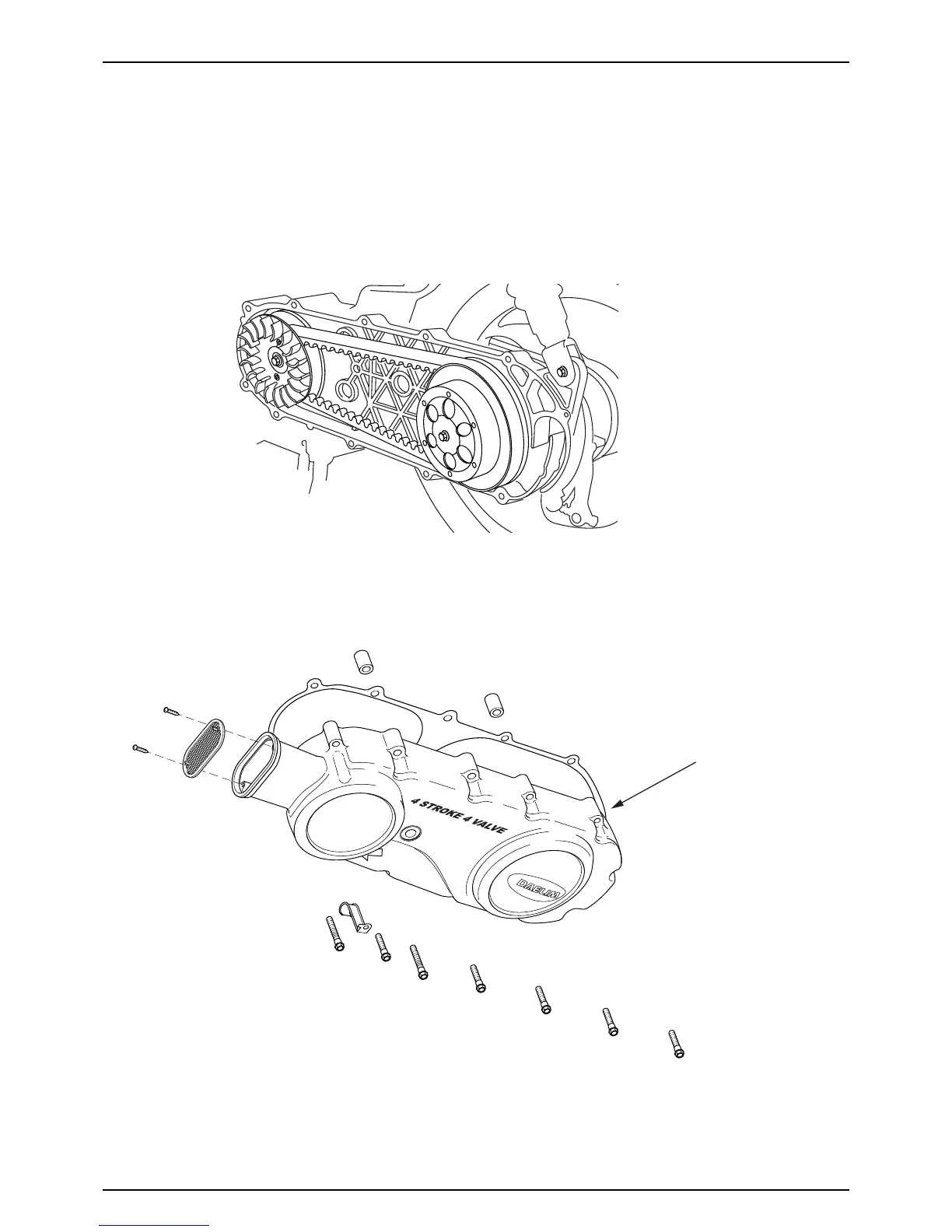 4 STROKE 4 VALVE

DAELIM