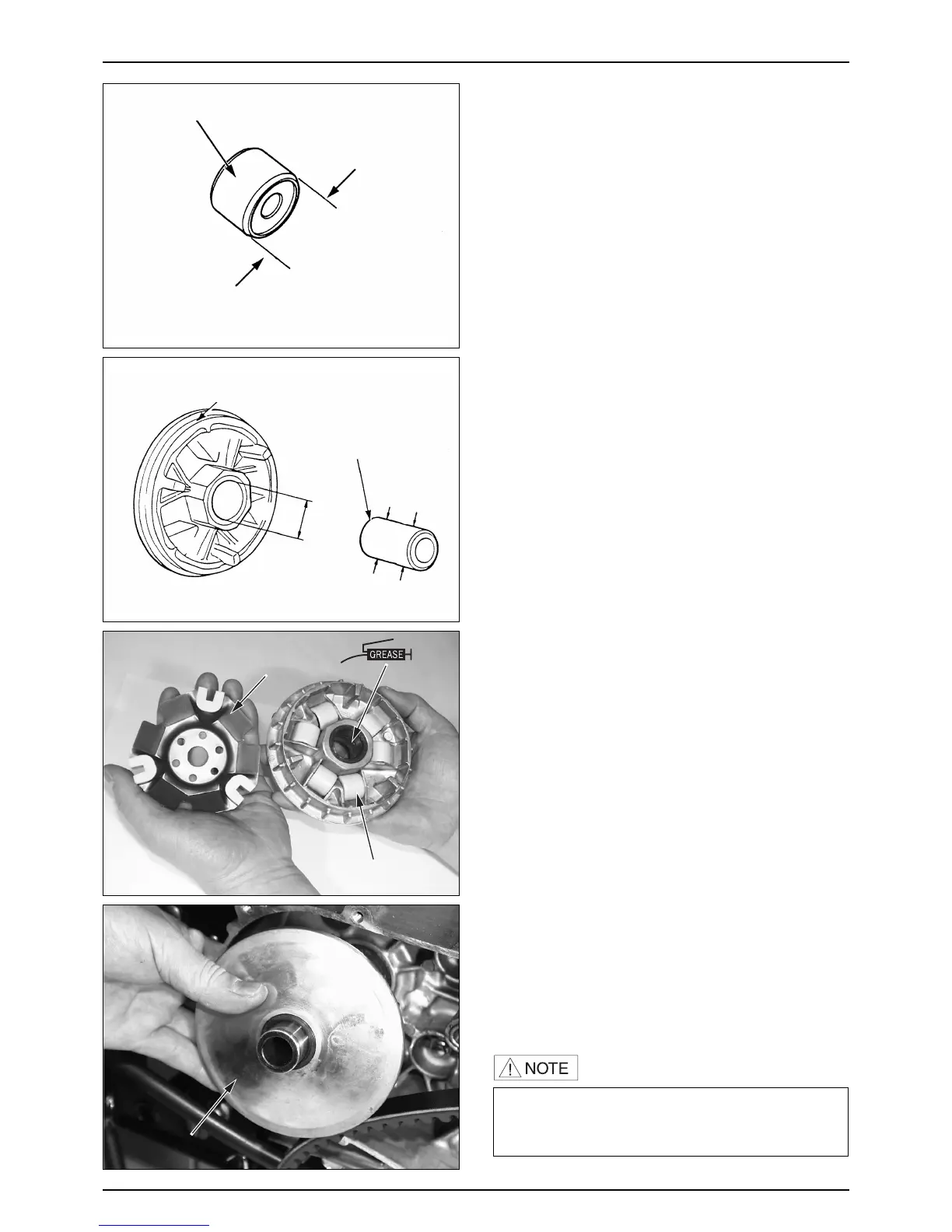 GREASE

NOTE