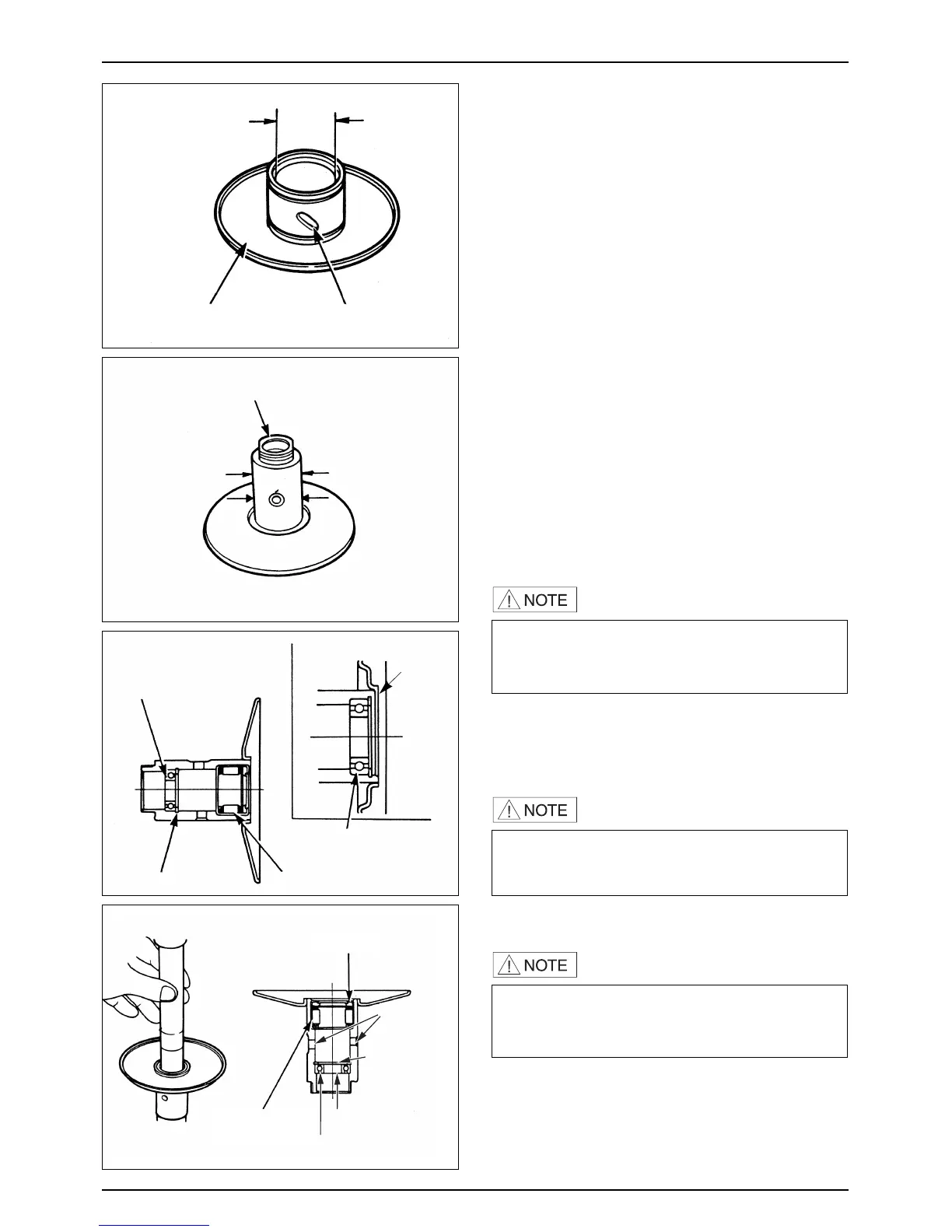 NOTE

NOTE

NOTE