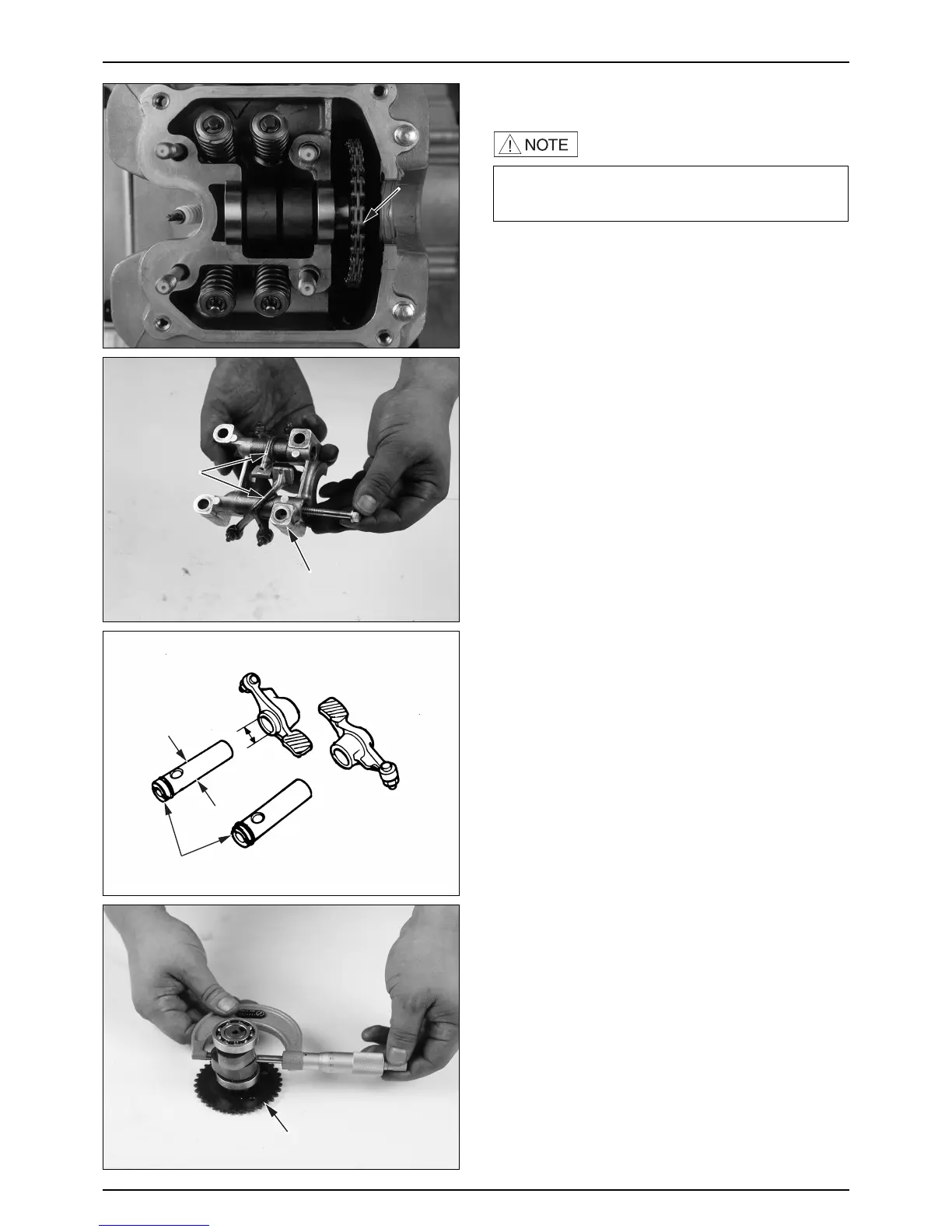 NOTE