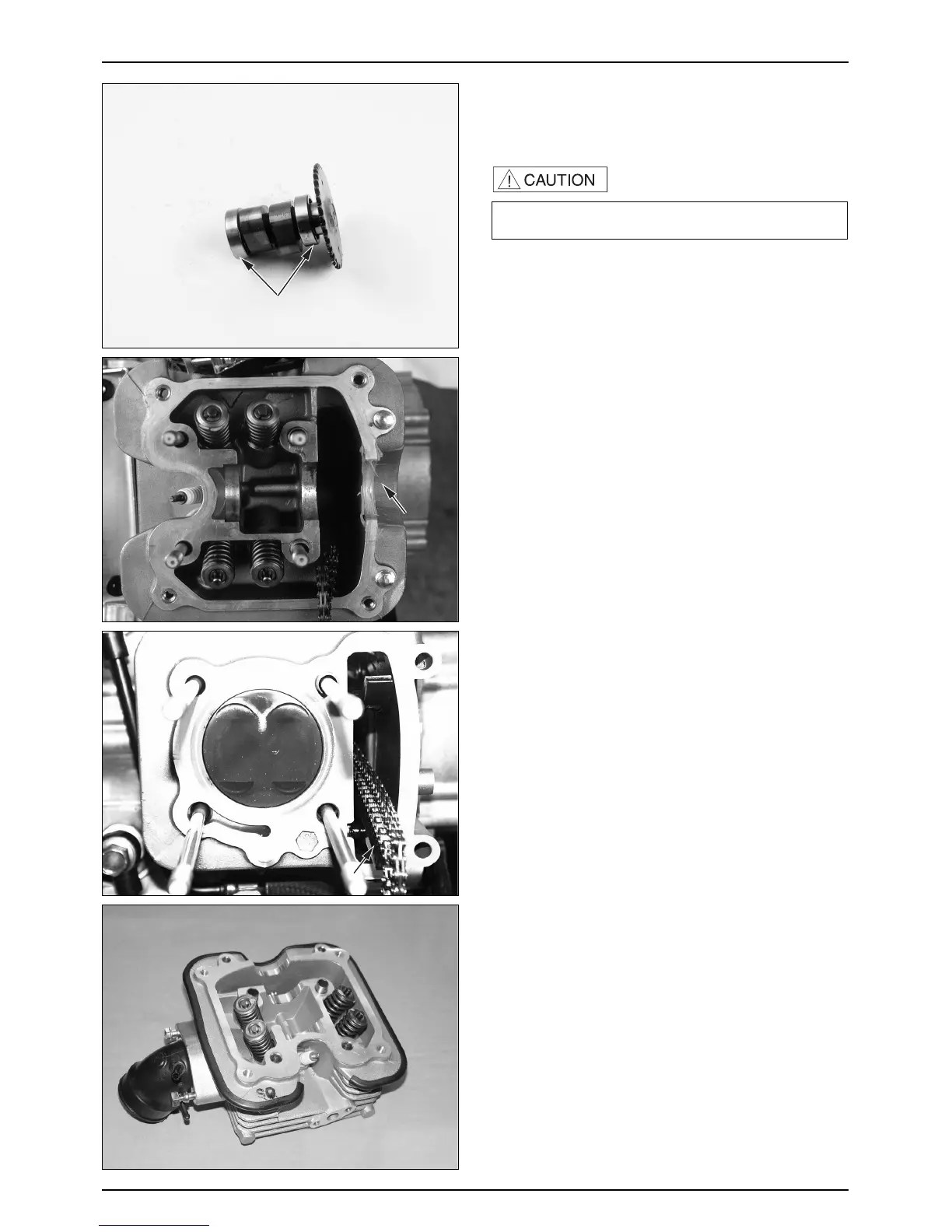 CAUTION