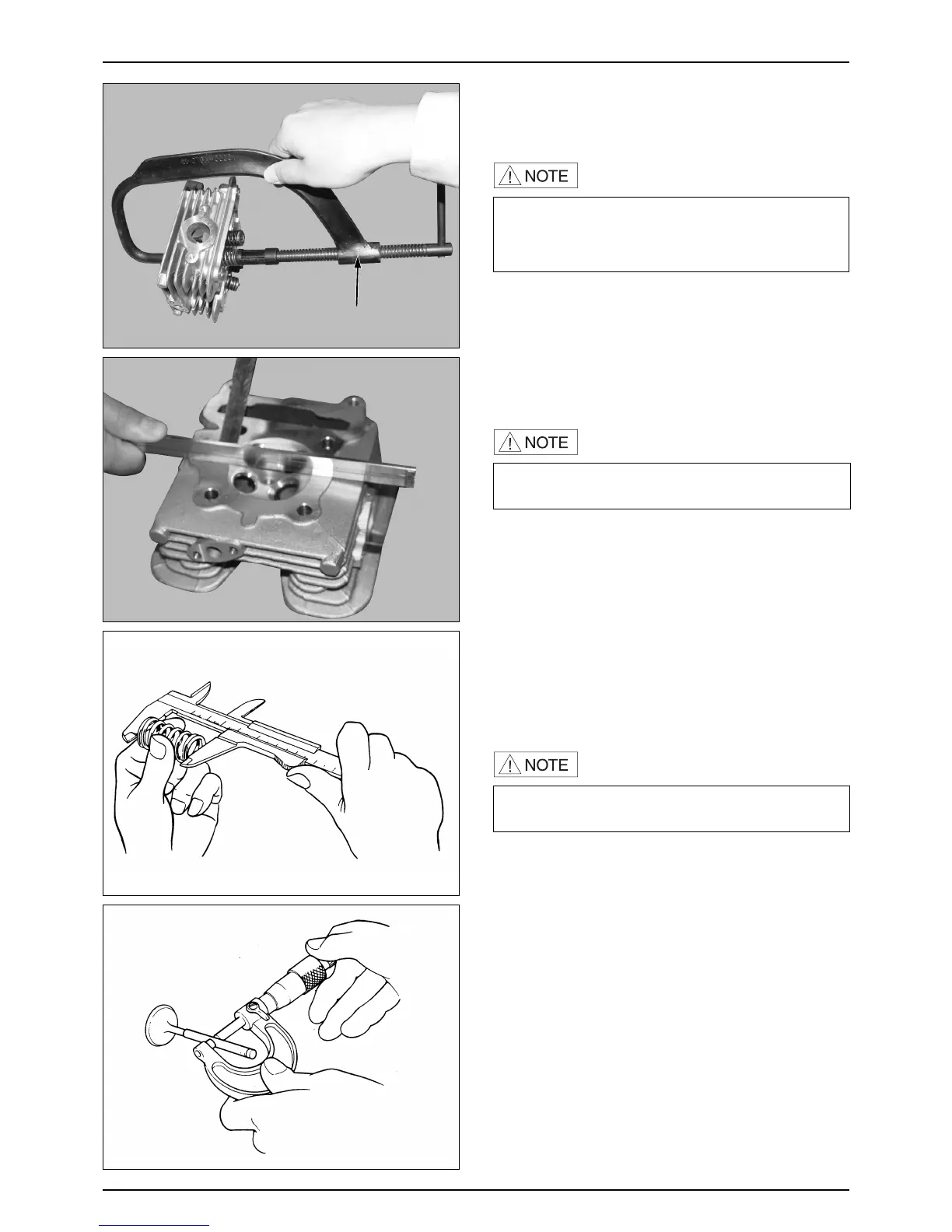 NOTE

NOTE

NOTE