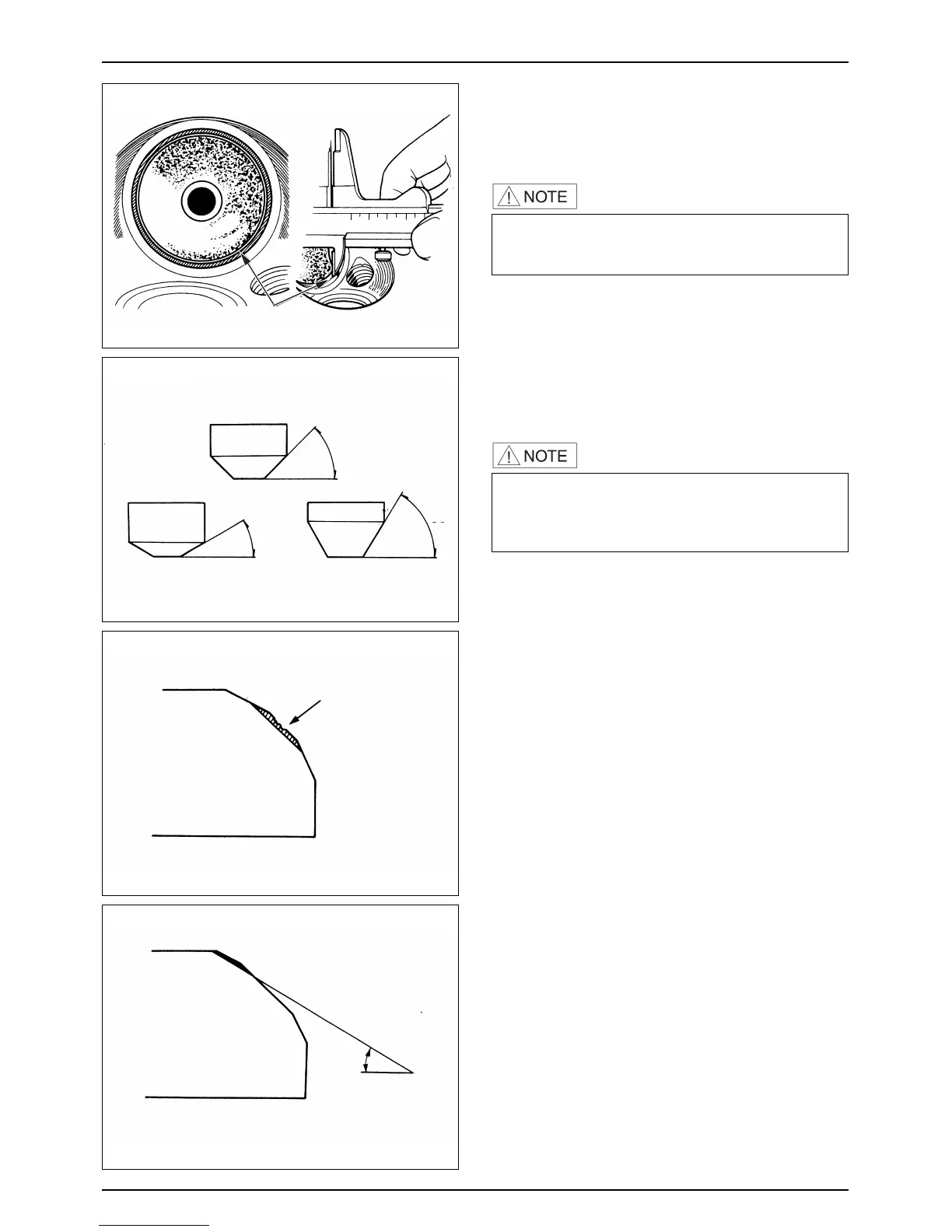 NOTE

NOTE