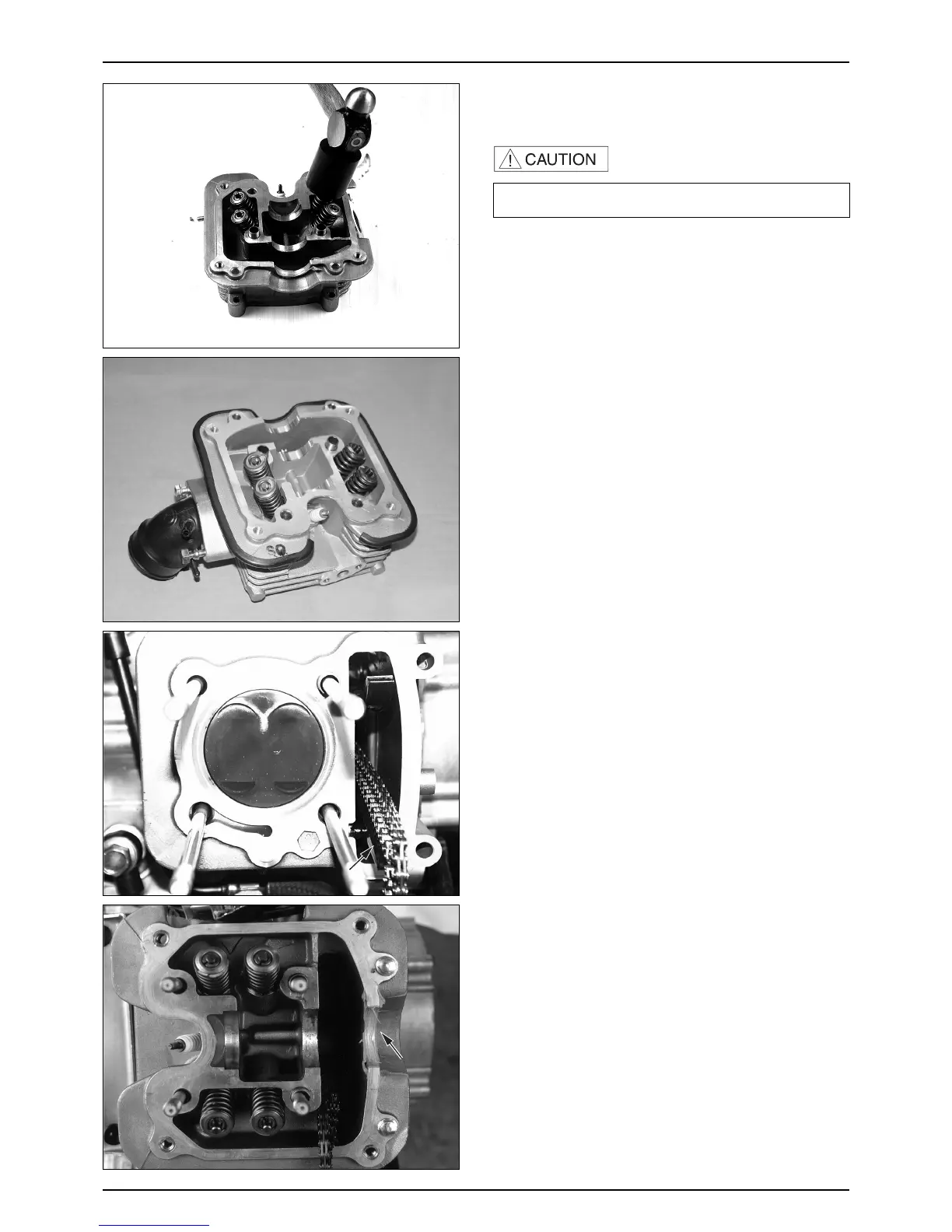 CAUTION