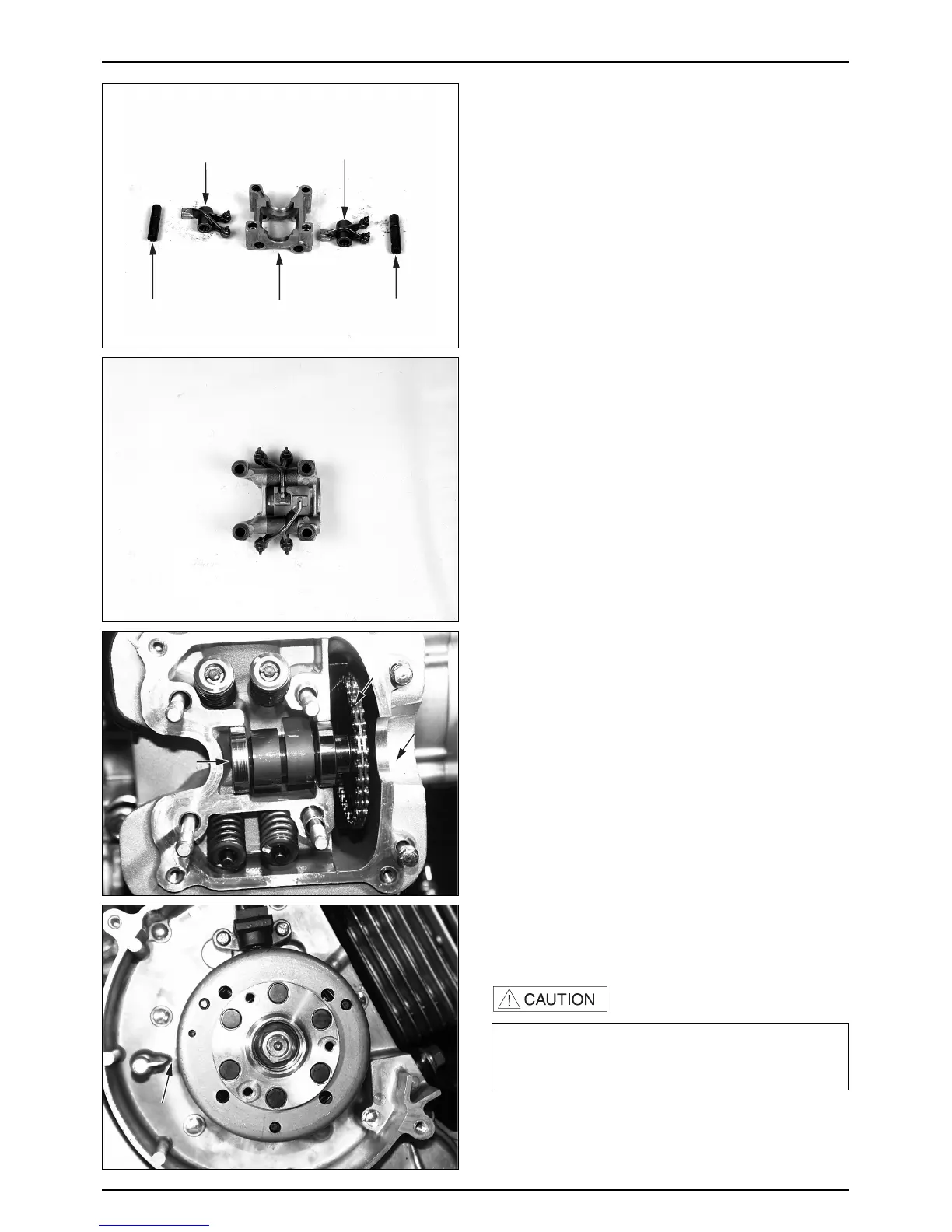 CAUTION