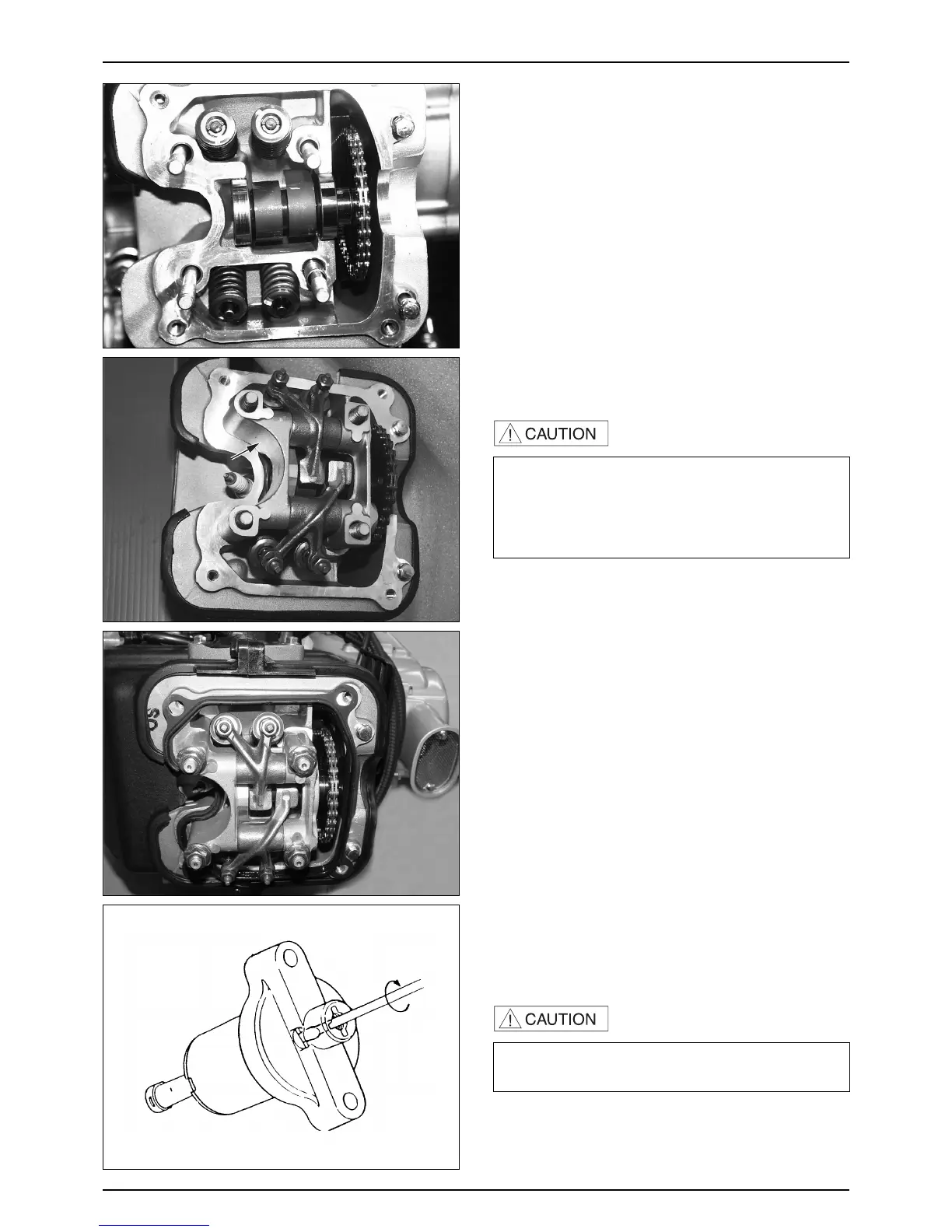 CAUTION

CAUTION