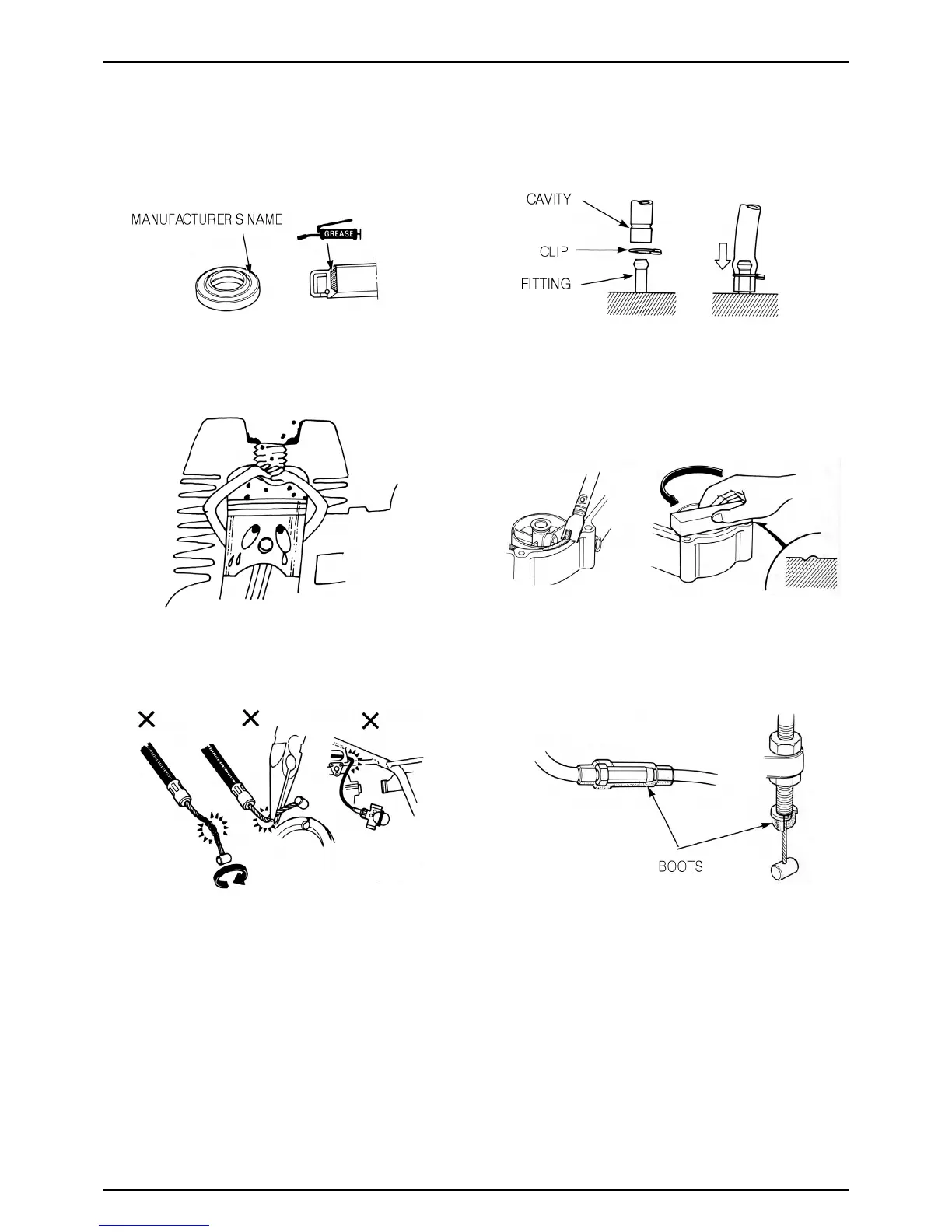 MANUFACTURER S NAME

GREASE

CAVITY

CLIP

FITTING

BOOTS