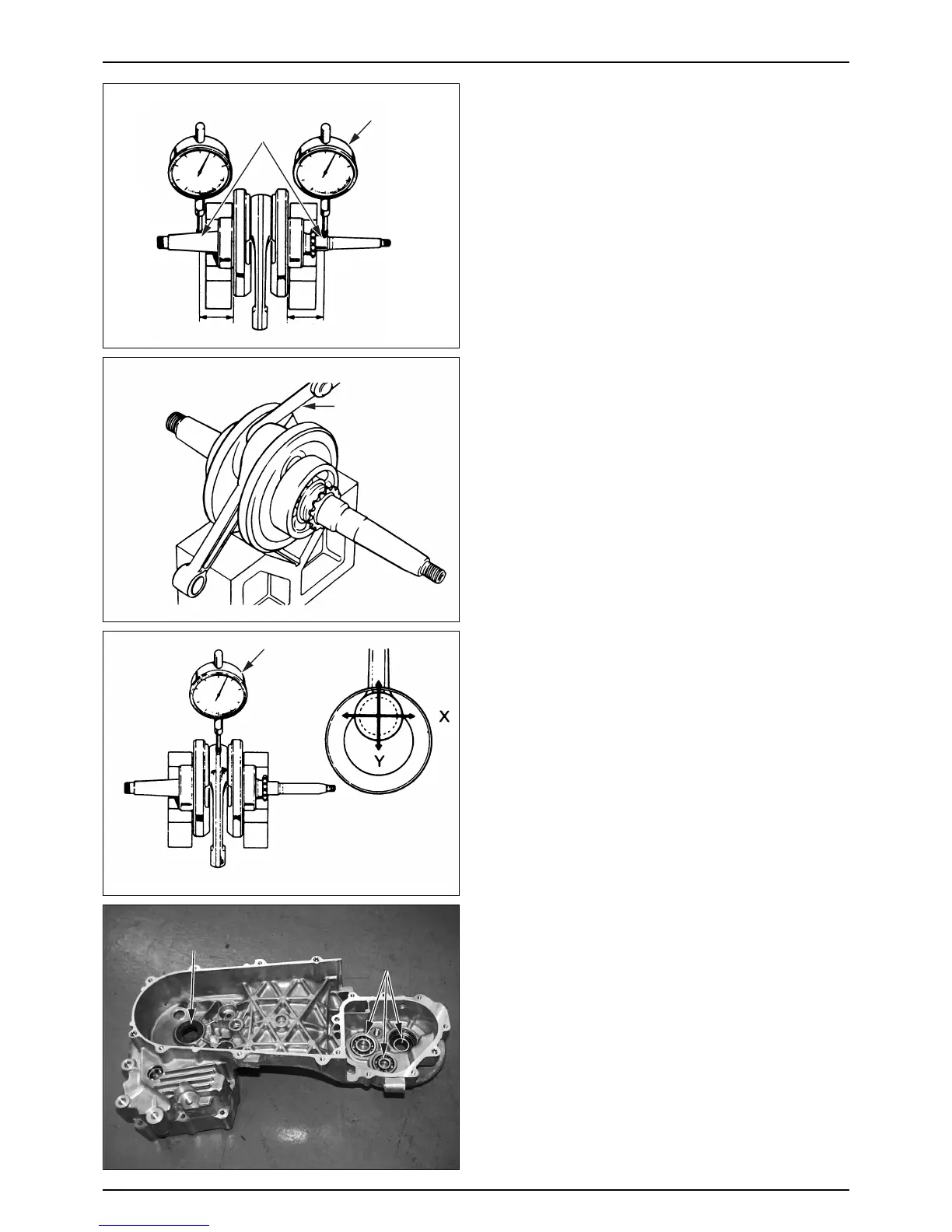 X

Y