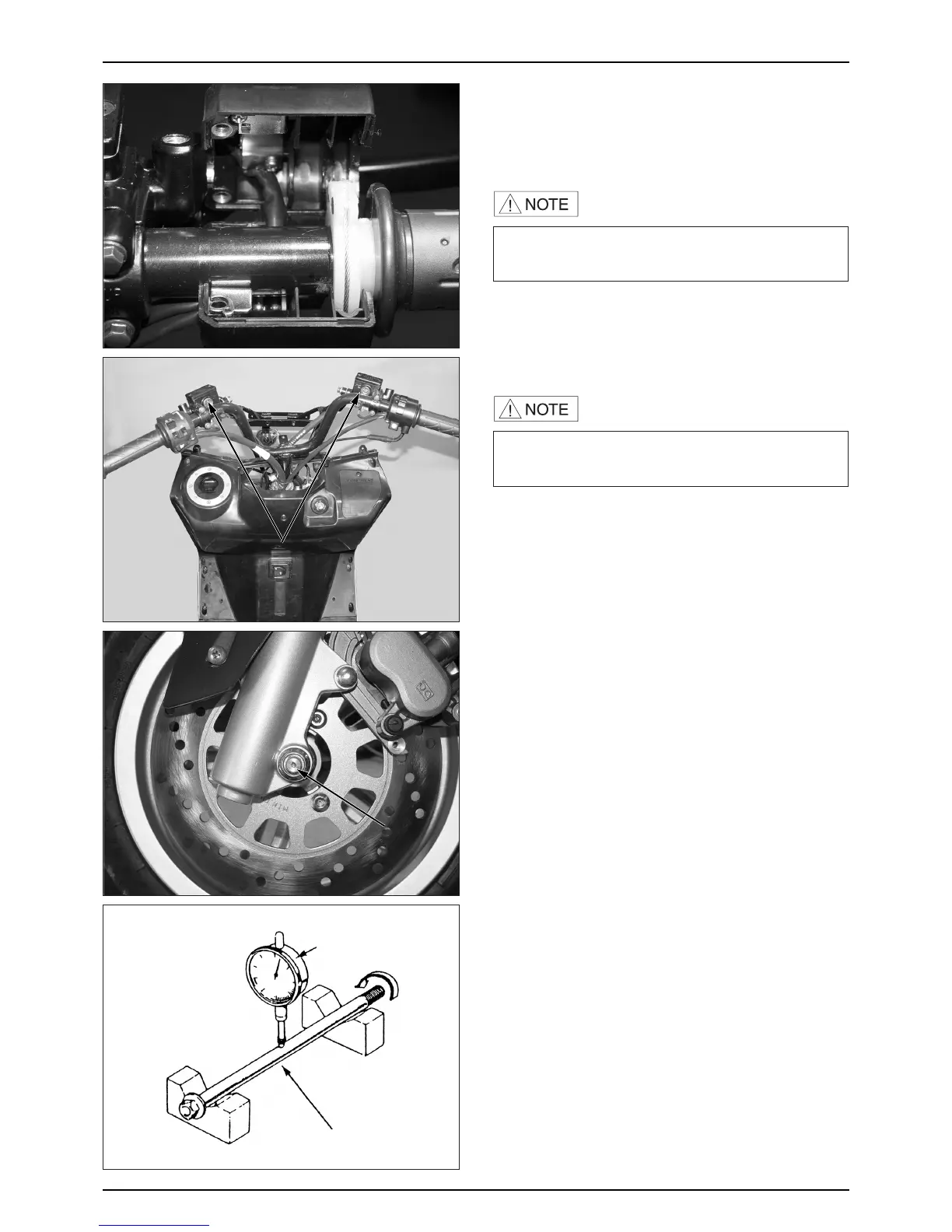 NOTE

NOTE