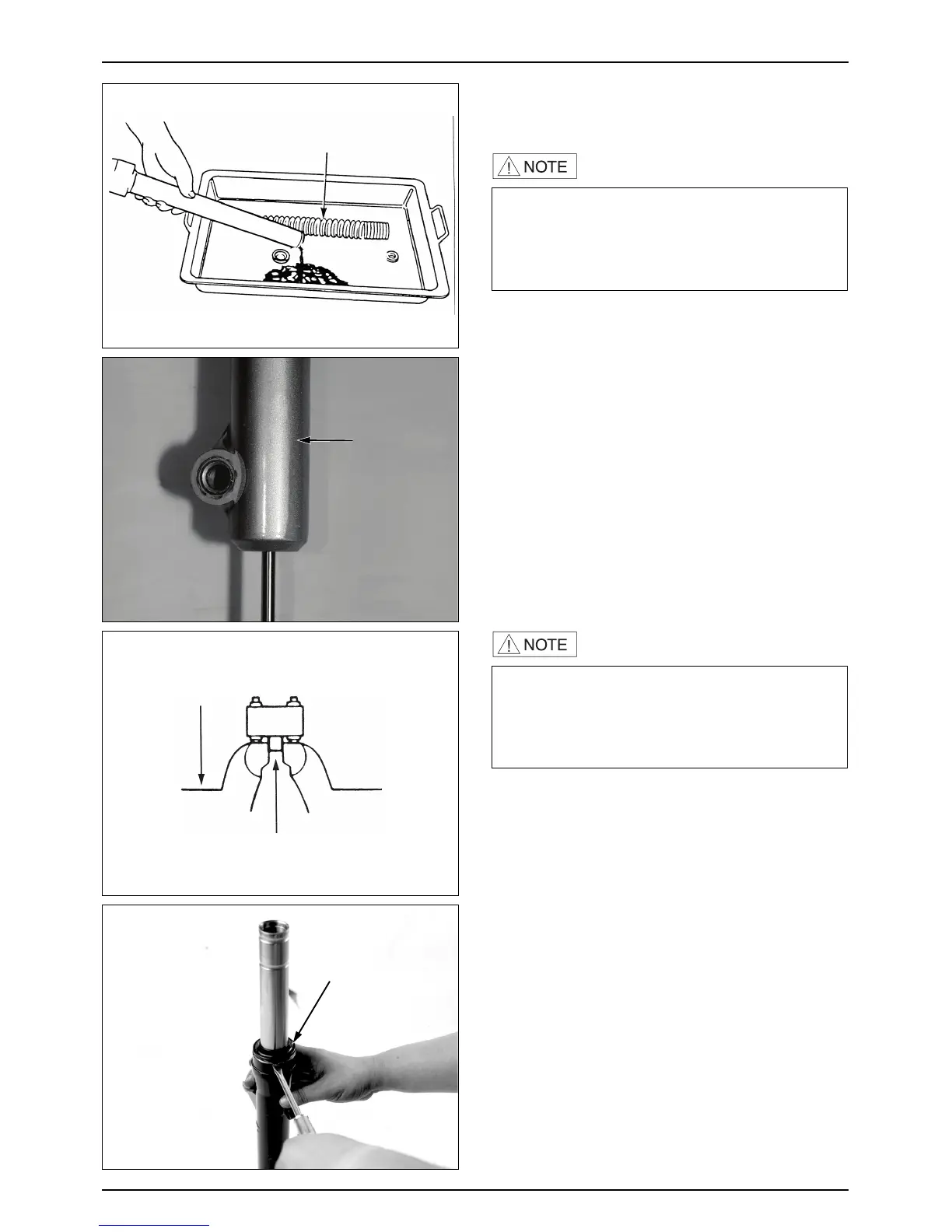 NOTE

NOTE