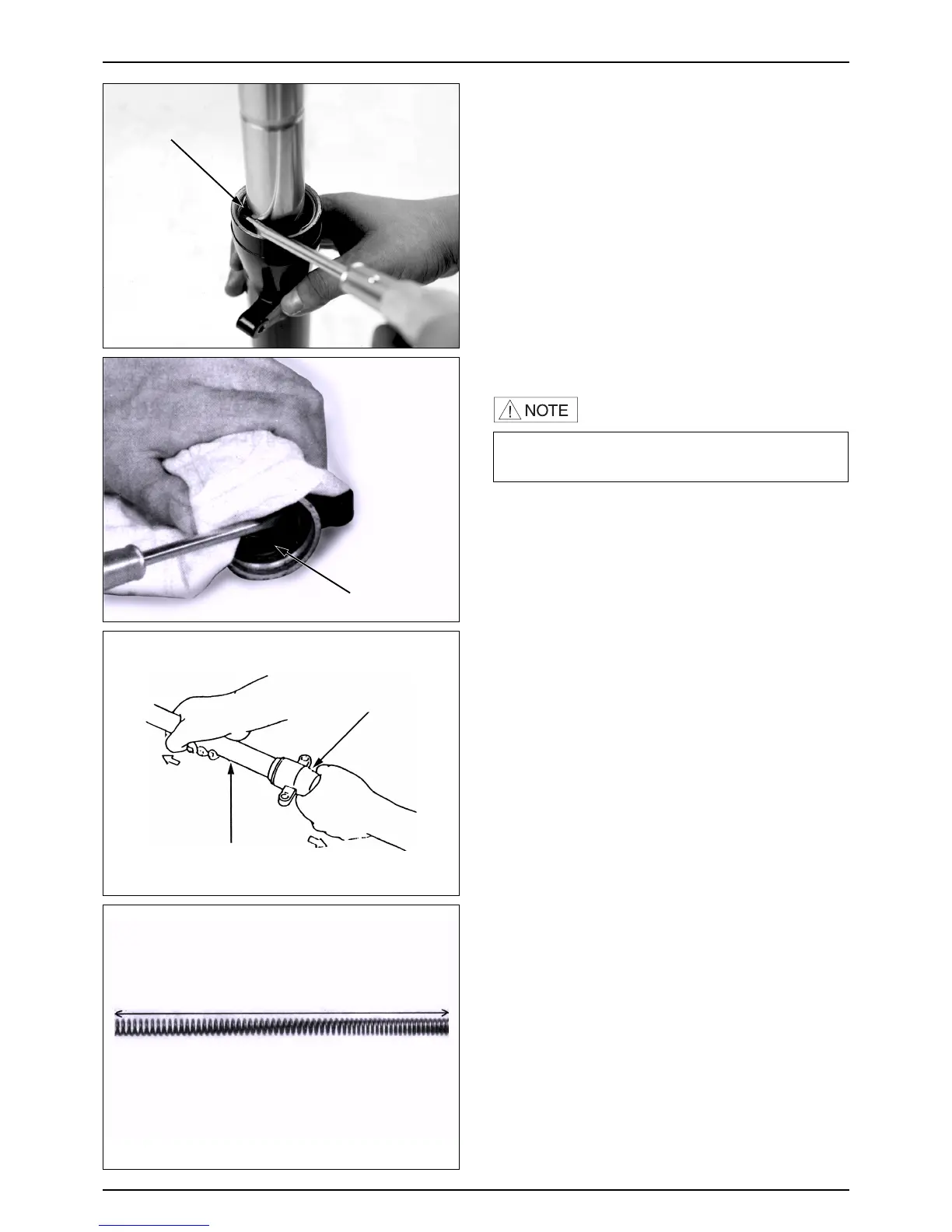 NOTE