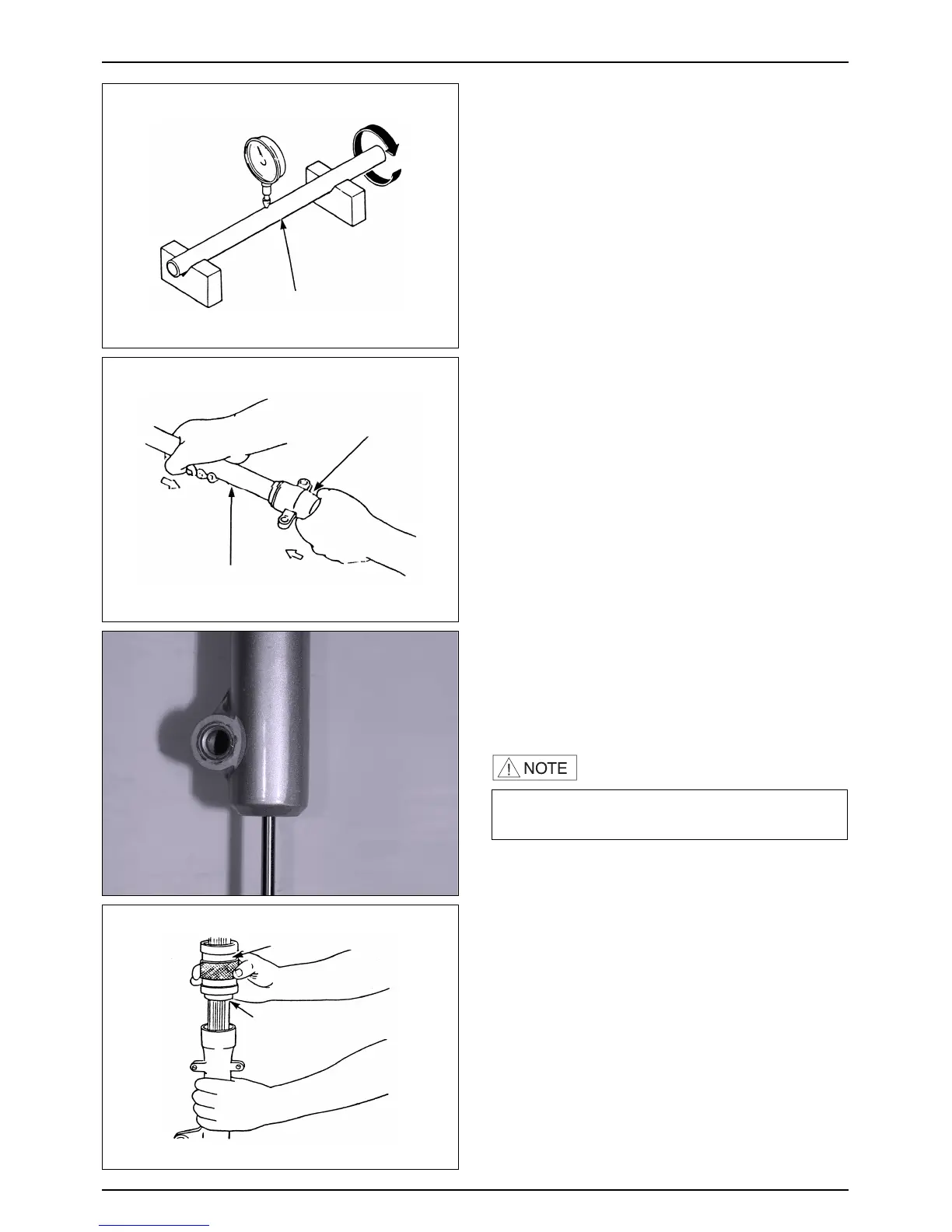 NOTE