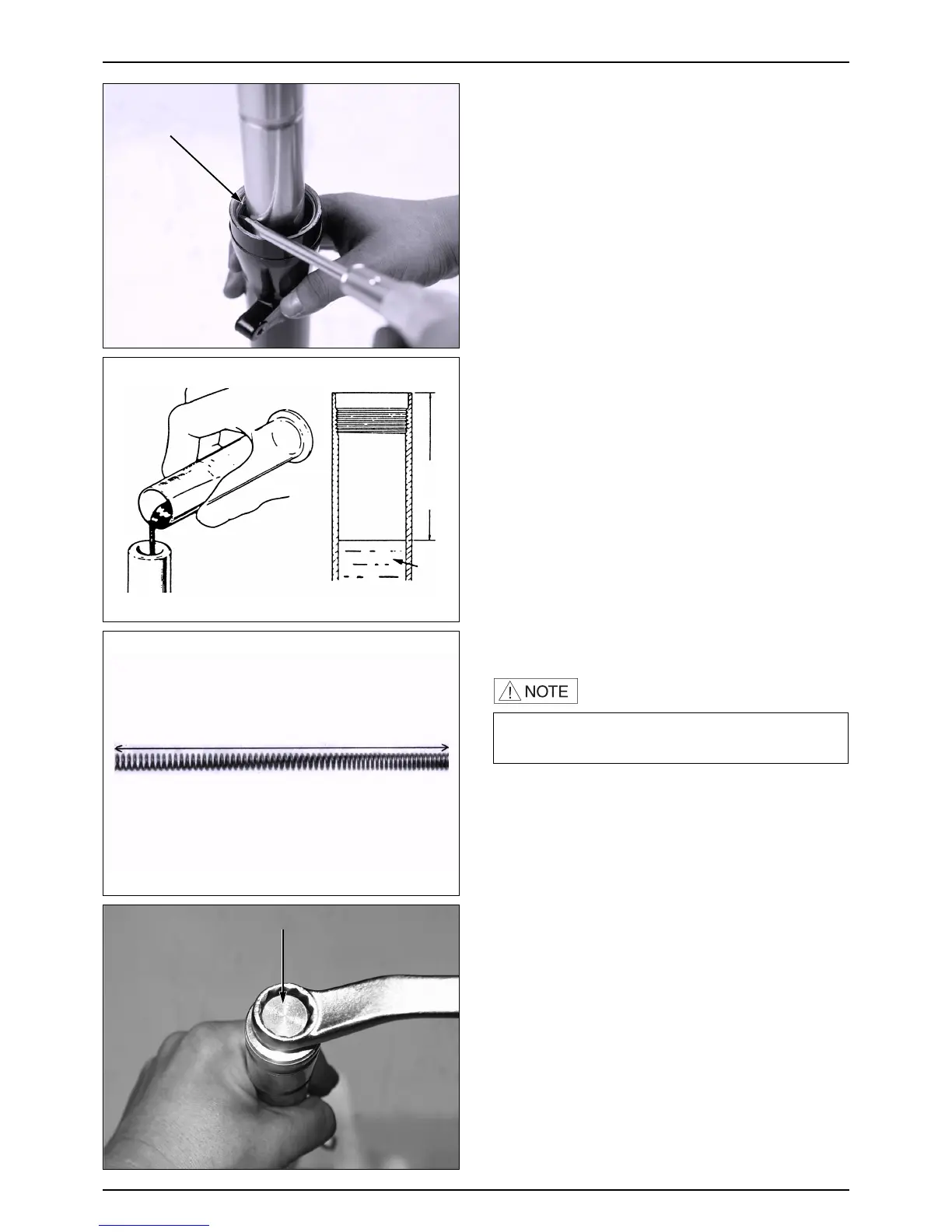 NOTE