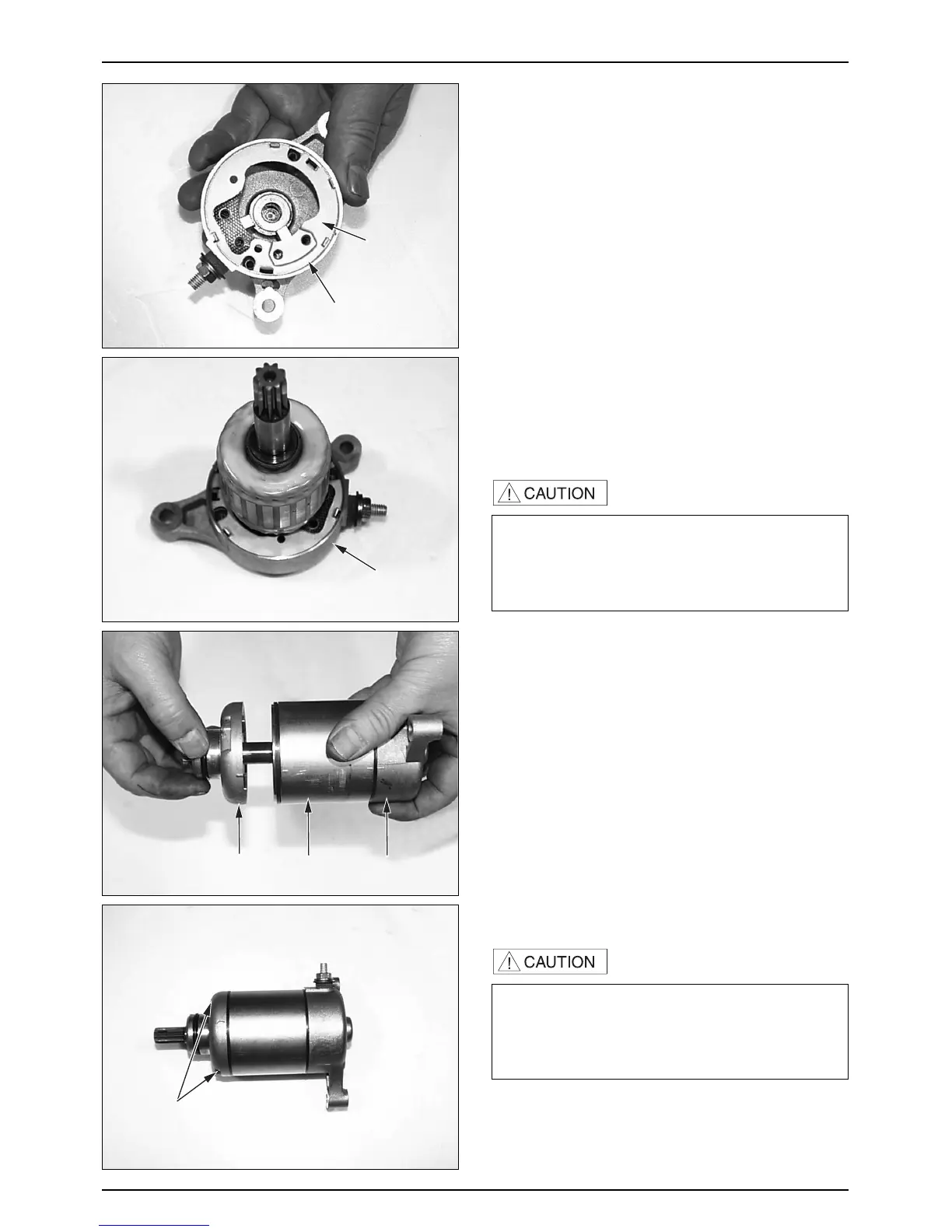 CAUTION

CAUTION