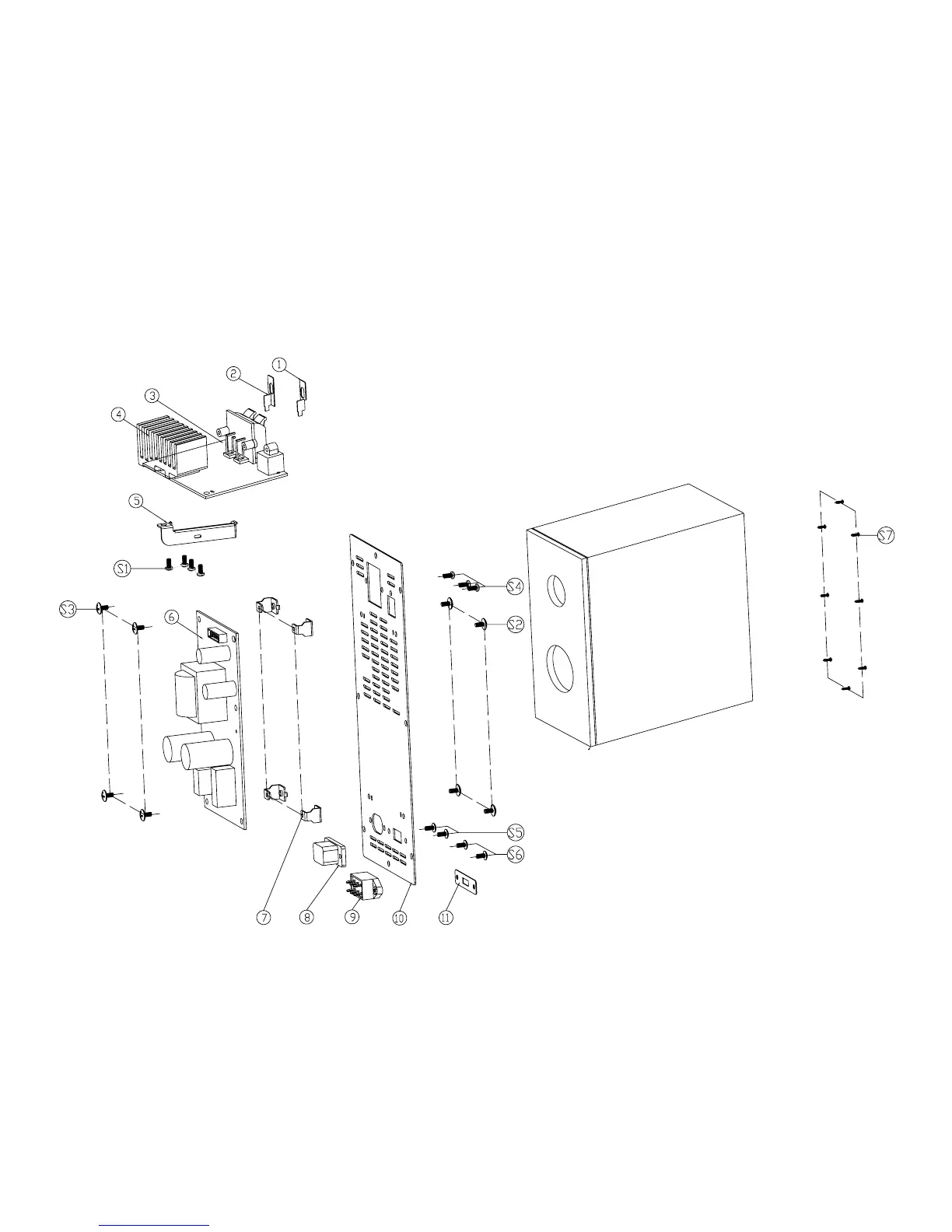 2
1
3
4
5
S1
S3
6
S4
S2
S7
S5
S6
7
8
9
10
11