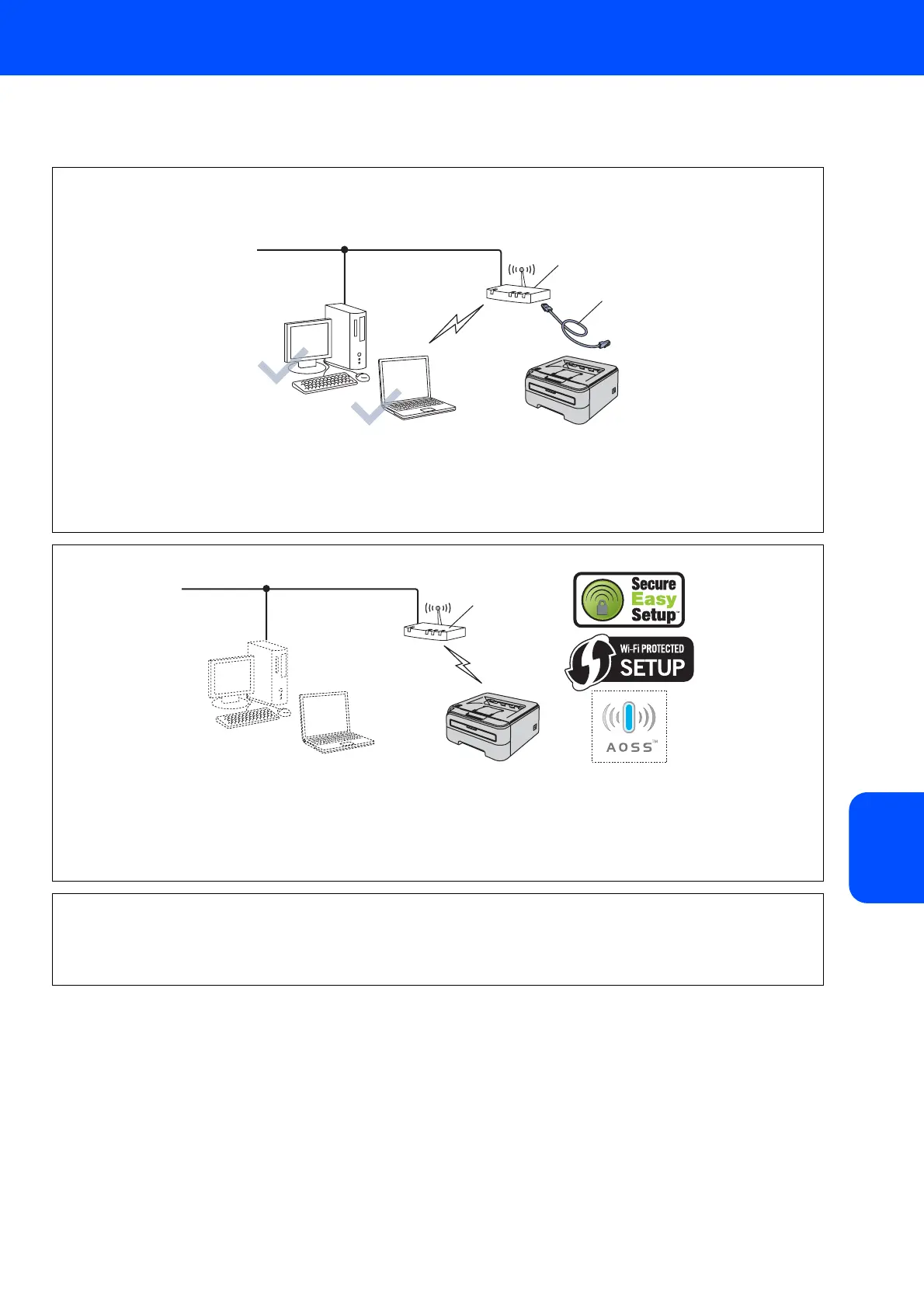 Secure Easy Setup™

Wi-Fi PROTECTED SETUP

AOSS™