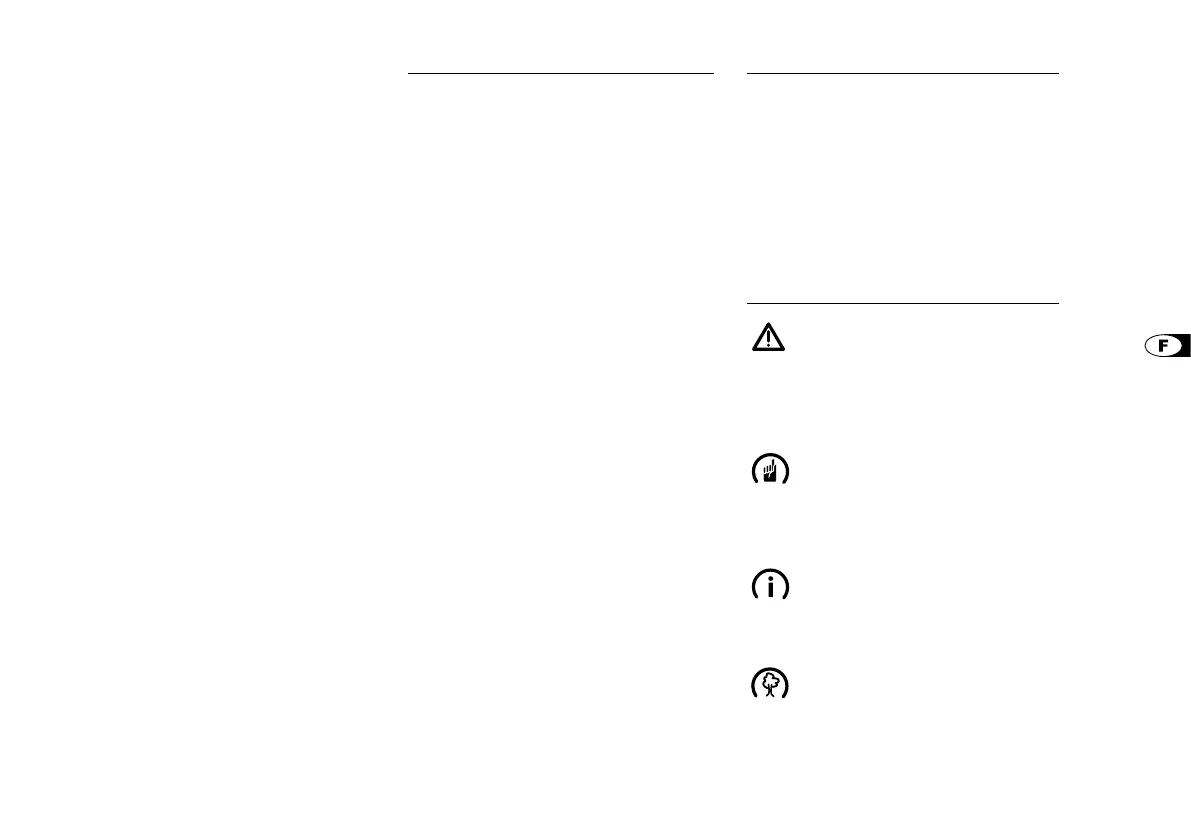 F