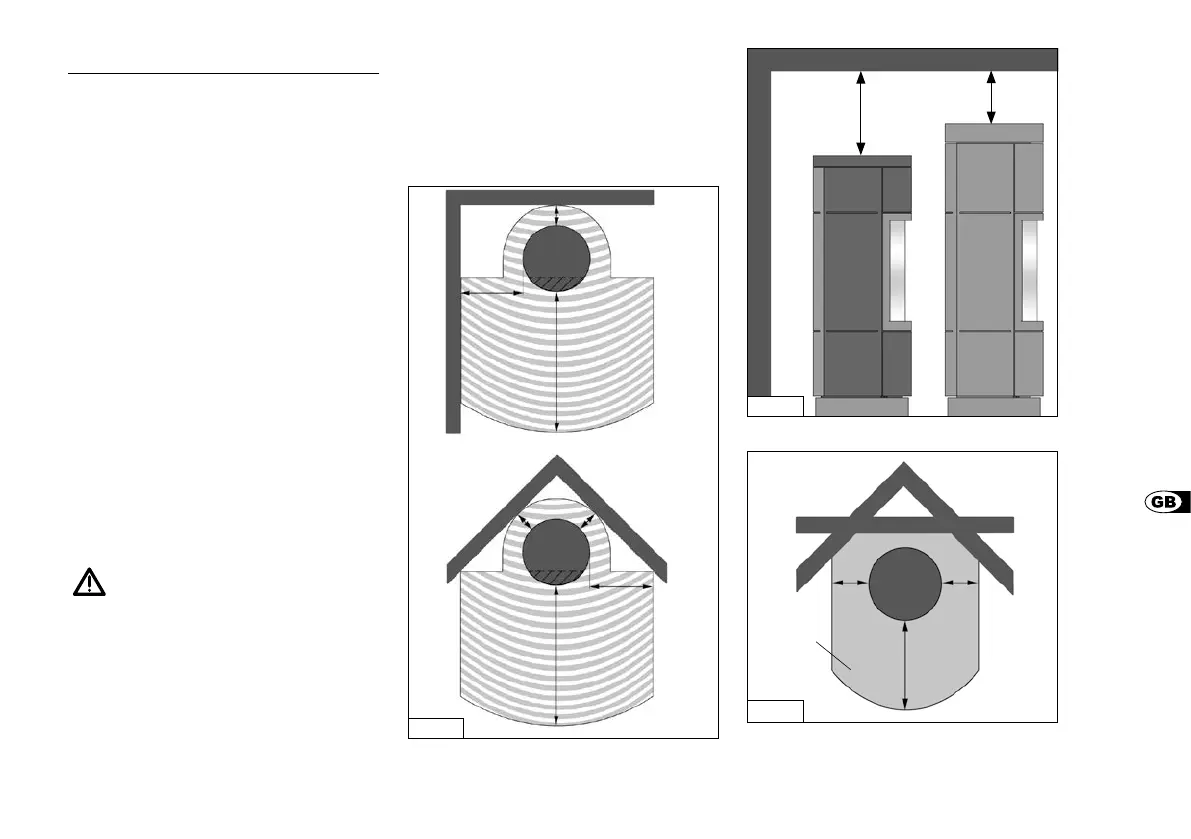 GB