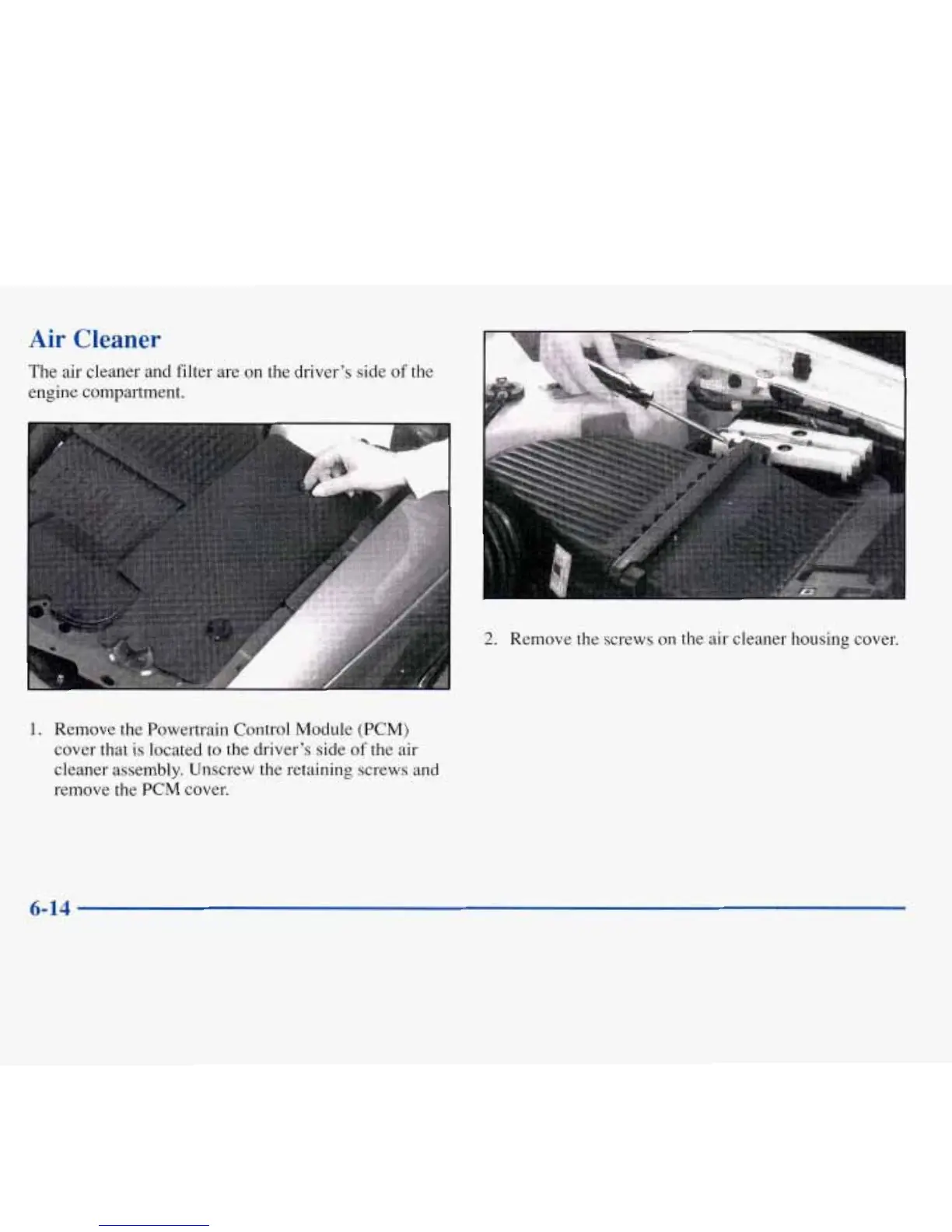 Air Cleaner

The air cleaner and filter are on the driver's side of the engine compartment.

1. Remove the Powertrain Control Module (PCM) cover that is located to the driver's side of the air cleaner assembly. Unscrew the retaining screws and remove the PCM cover.

2. Remove the screws on the air cleaner housing cover.

6-14